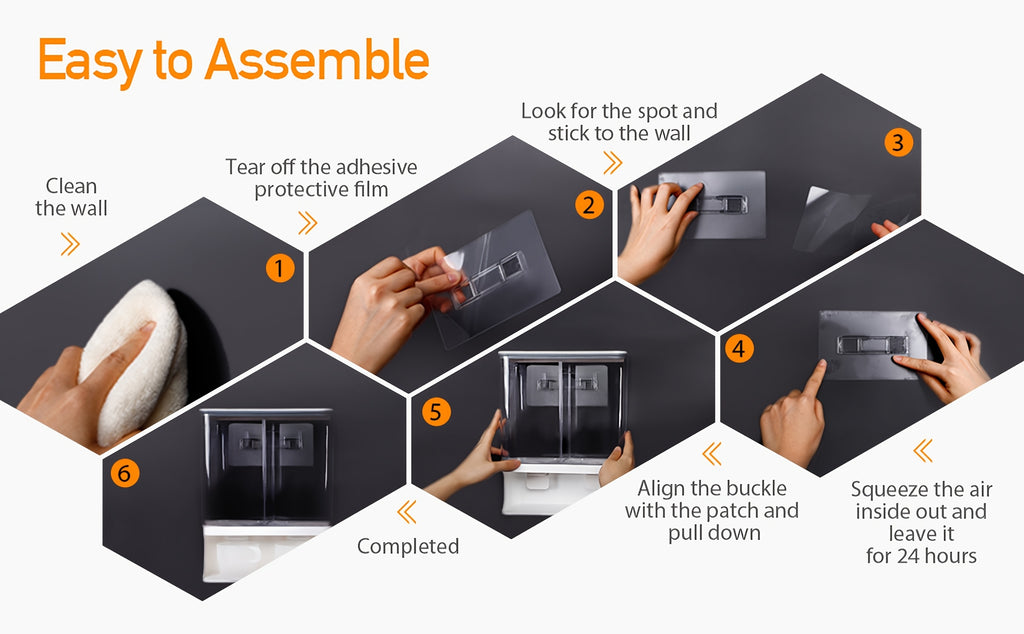 Easy to Assemble

Clean the wall

1

Tear off the adhesive protective film

2

Look for the spot and stick to the wall

3

4

Squeeze the air inside out and leave it for 24 hours

5

Align the buckle with the patch and pull down

6

Completed