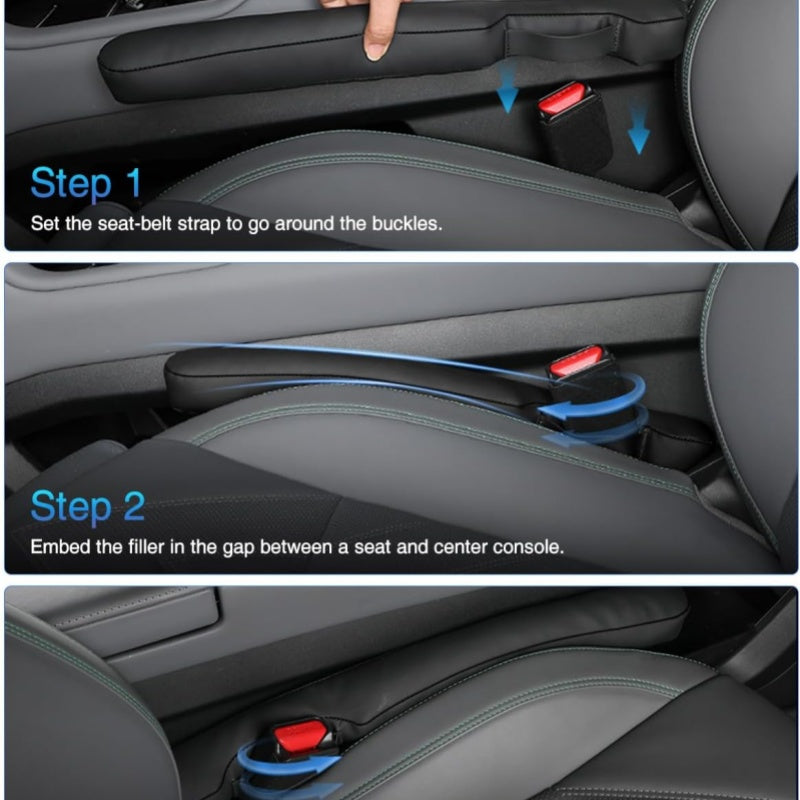 Step 1

Set the seat-belt strap to go around the buckles.

Step 2

Embed the filler in the gap between a seat and center console.