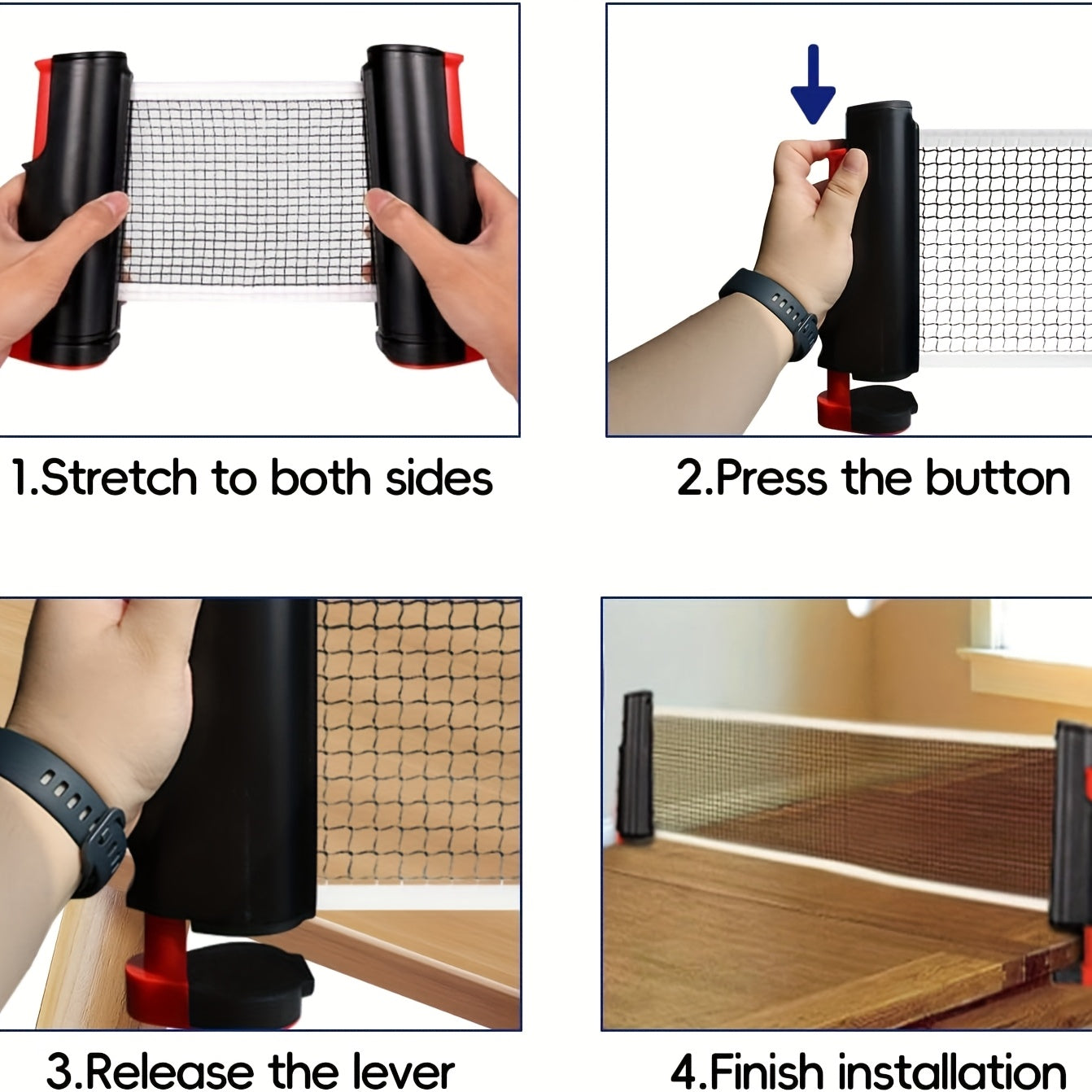 1.Stretch to both sides

2.Press the button

3.Release the lever

4.Finish installation