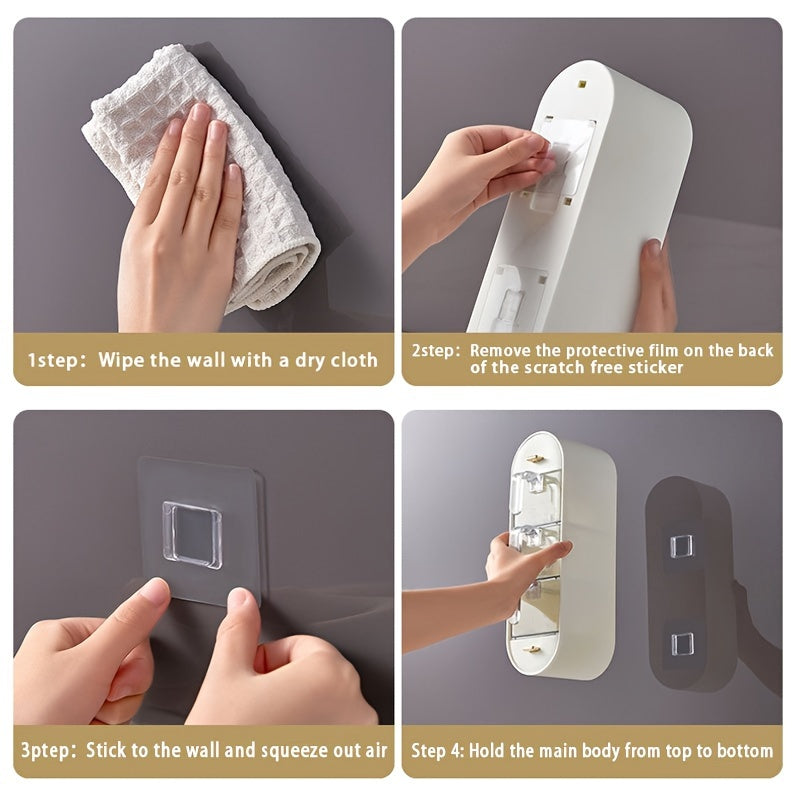 1step: Wipe the wall with a dry cloth

2step: Remove the protective film on the back of the scratch free sticker

3ptep: Stick to the wall and squeeze out air

Step 4: Hold the main body from top to bottom