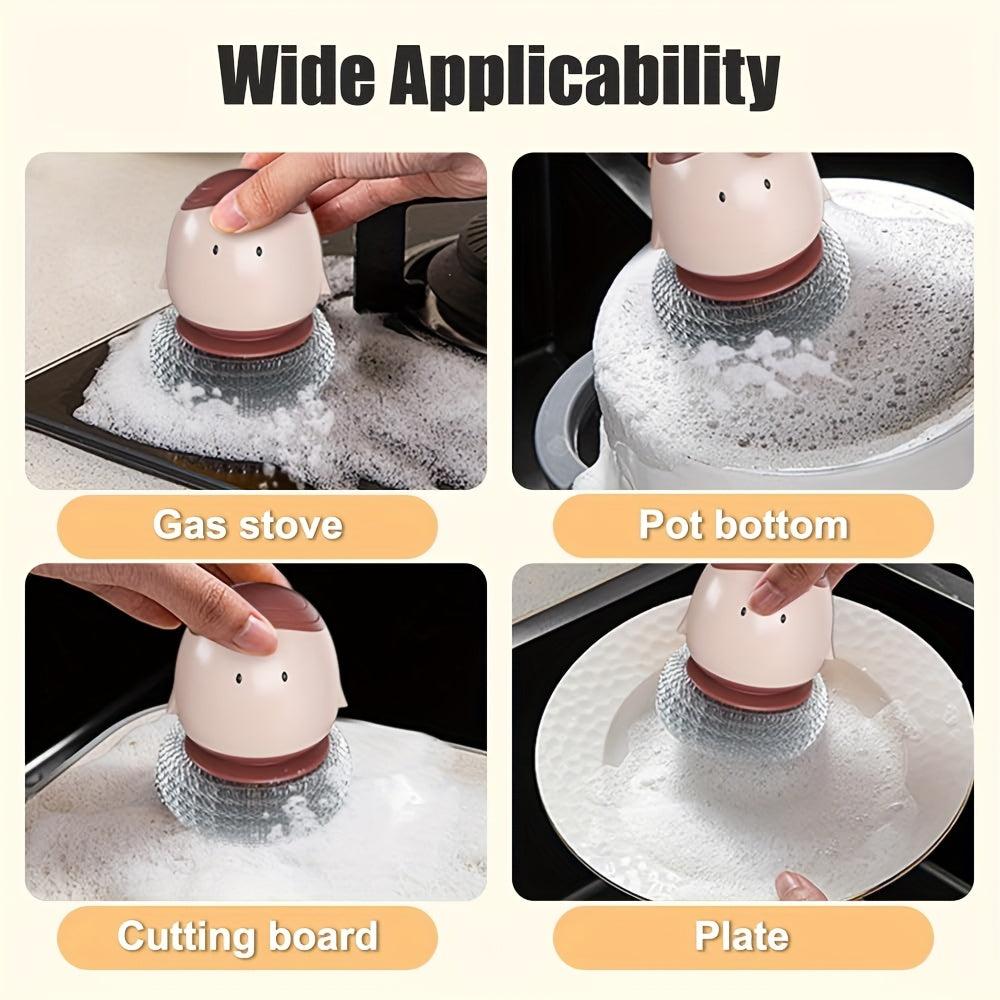 Wide Applicability

Gas stove

Pot bottom

Cutting board

Plate