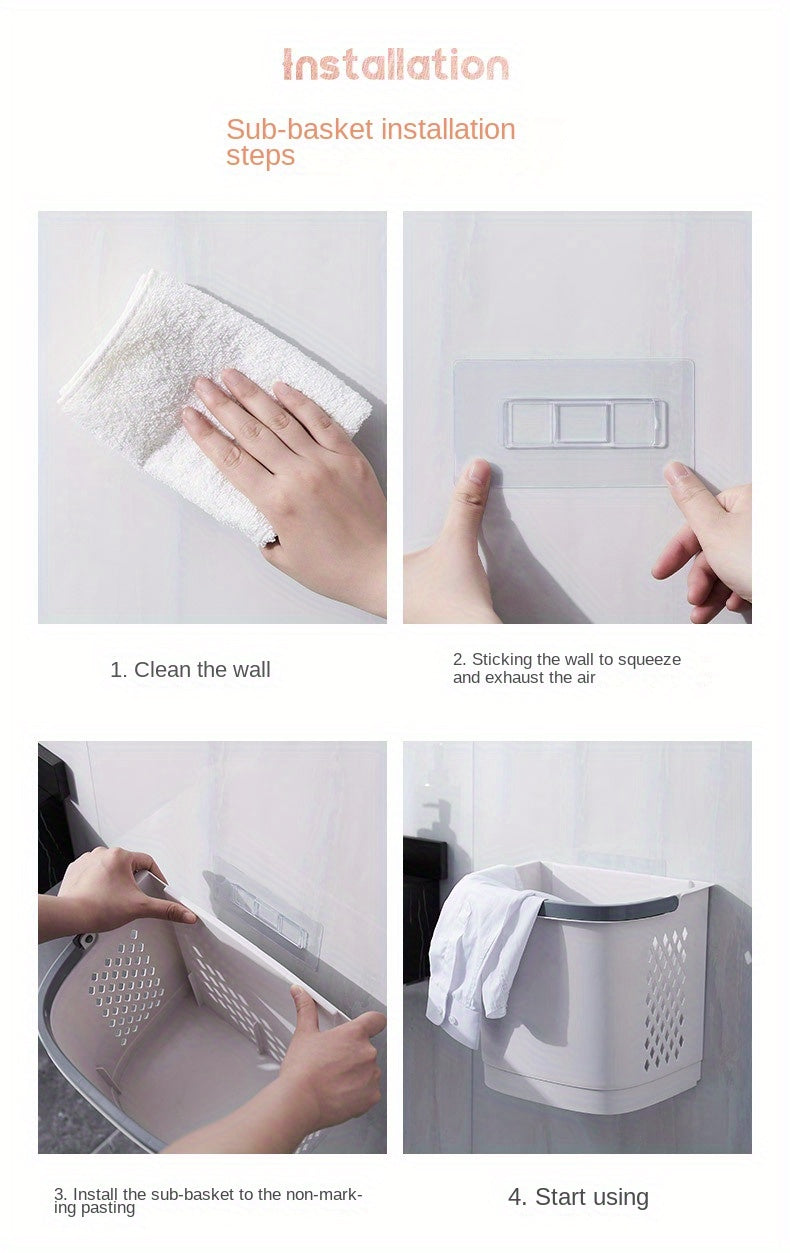 Installation

Sub-basket installation steps

1. Clean the wall

2. Sticking the wall to squeeze and exhaust the air

3. Install the sub-basket to the non-marking pasting

4. Start using