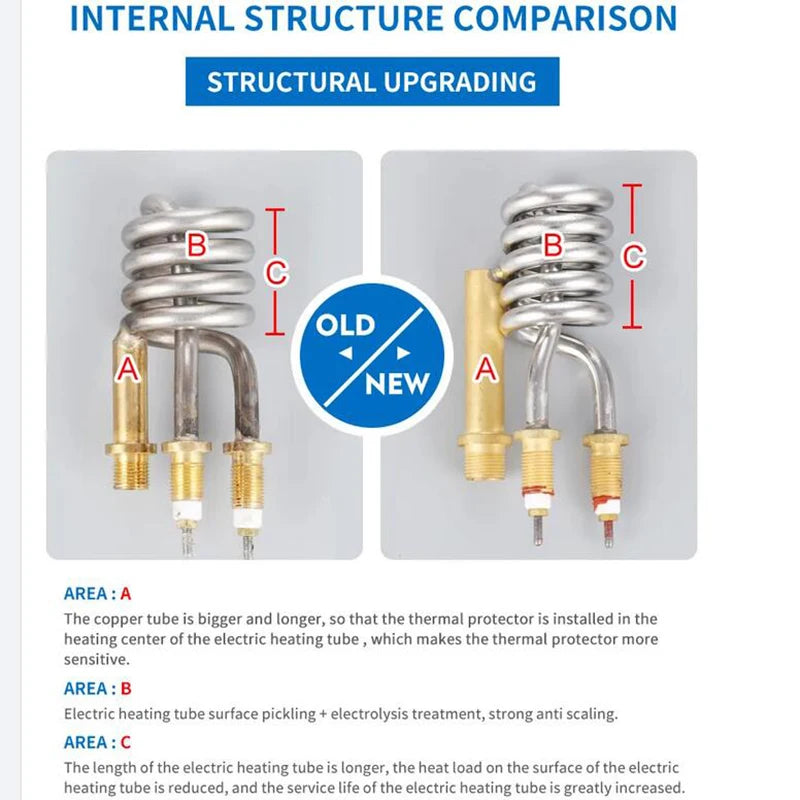 INTERNAL STRUCTURE COMPARISON

STRUCTURAL UPGRADING

B
C
A

OLD
NEW

B
C
A

AREA : A
The copper tube is bigger and longer, so that the thermal protector is installed in the heating center of the electric heating tube , which makes the thermal protector more sensitive.

AREA : B
Electric heating tube surface pickling + electrolysis treatment, strong anti scaling.

AREA : C
The length of the electric heating tube is longer, the heat load on the surface of the electric heating tube is reduced, and the service life of the electric heating tube is greatly increased.