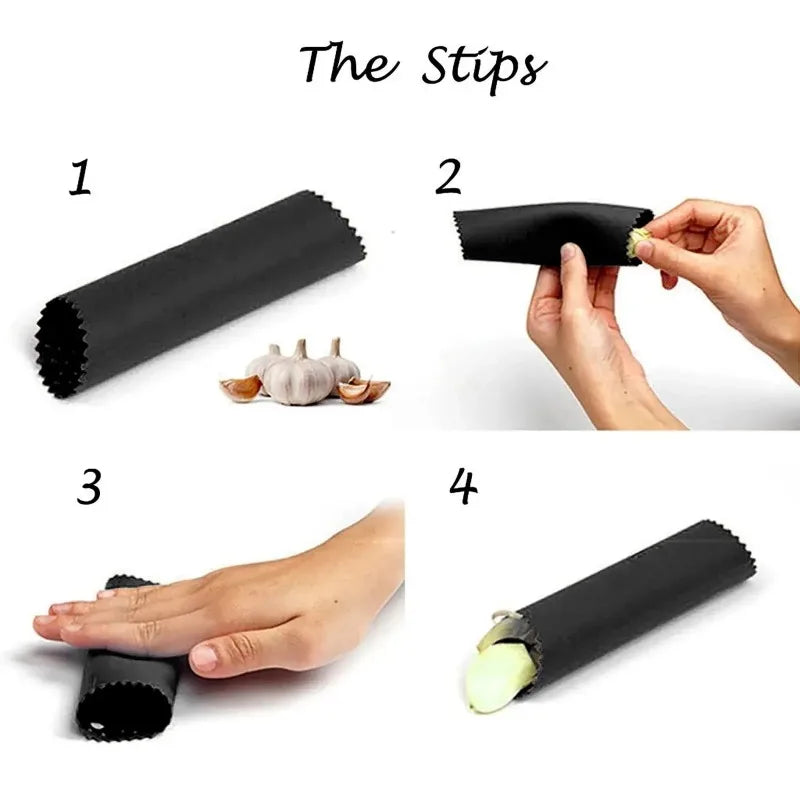 The Stips

1

2

3

4