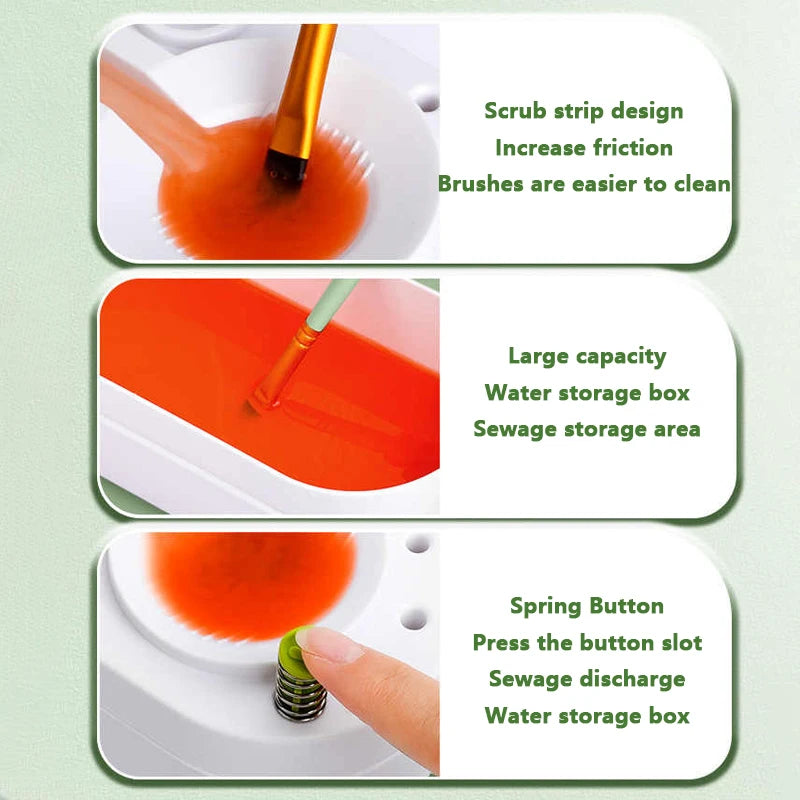 Scrub strip design
Increase friction
Brushes are easier to clean

Large capacity
Water storage box
Sewage storage area

Spring Button
Press the button slot
Sewage discharge
Water storage box