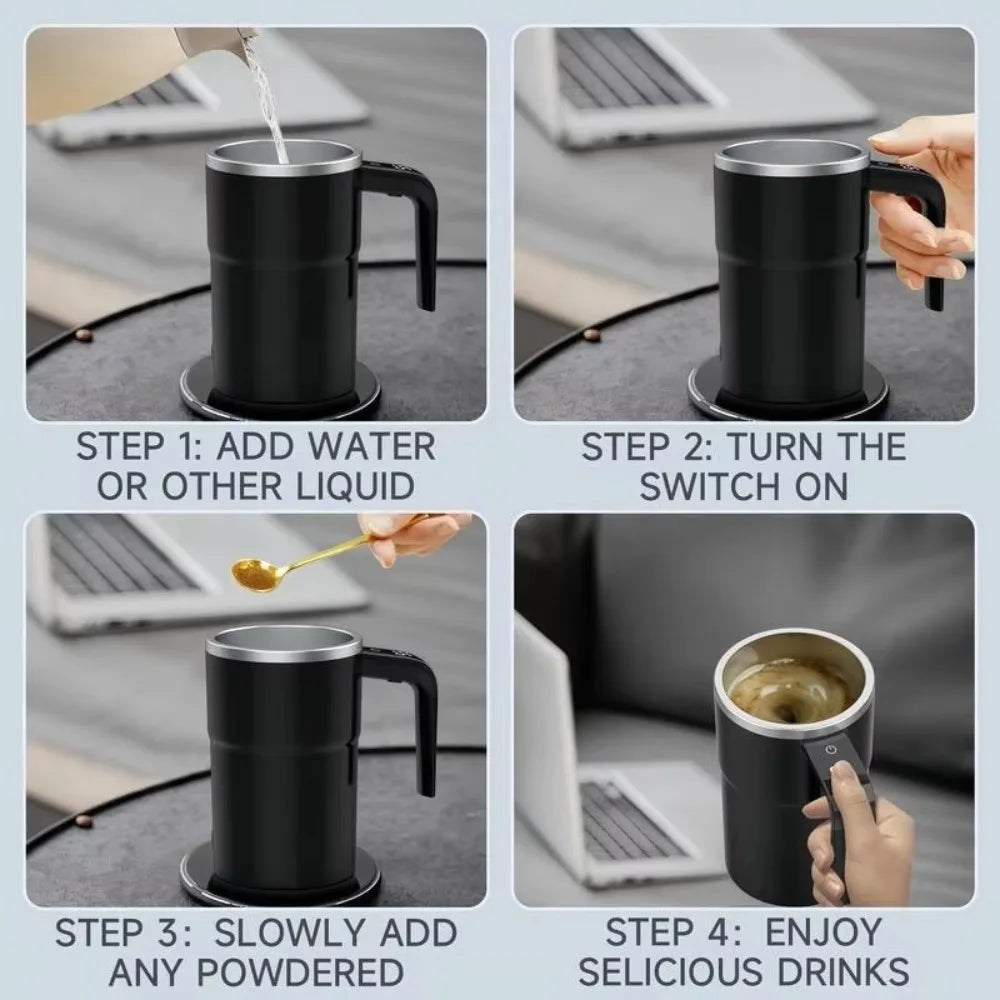 STEP 1: ADD WATER OR OTHER LIQUID

STEP 2: TURN THE SWITCH ON

STEP 3: SLOWLY ADD ANY POWDERED

STEP 4: ENJOY SELICIOUS DRINKS