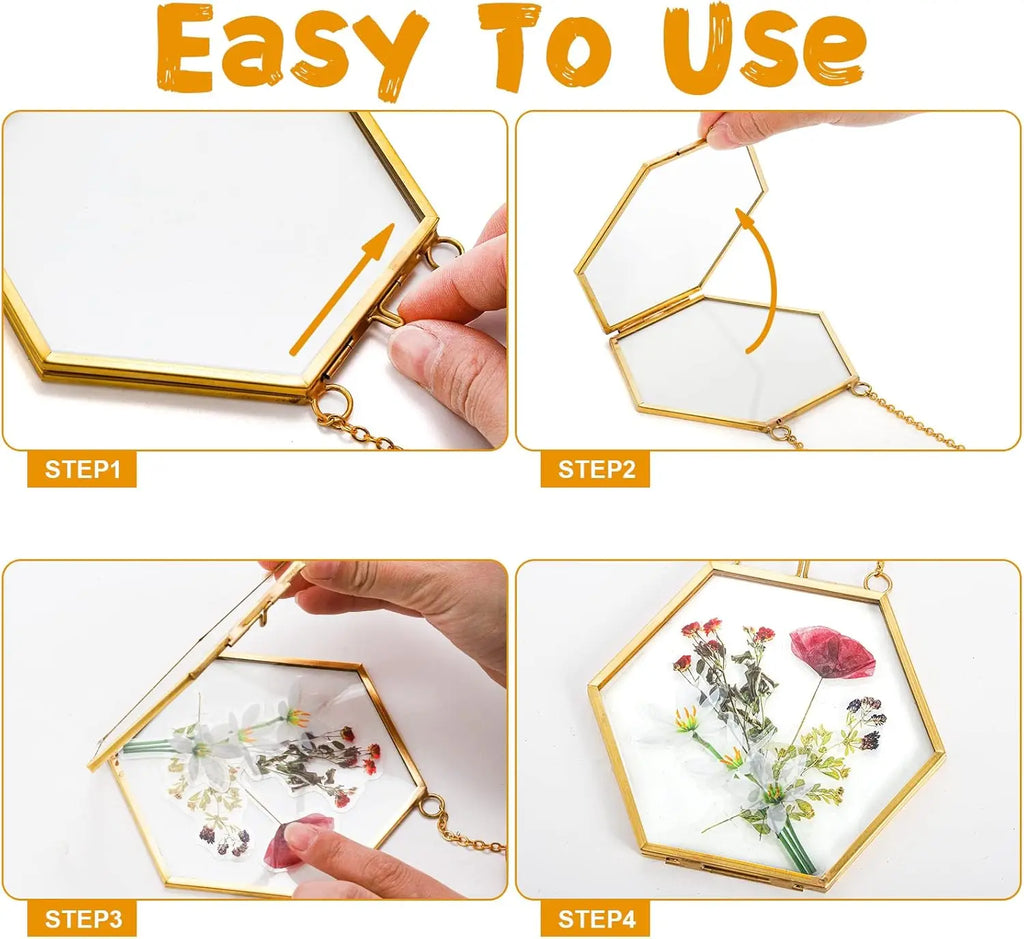 Easy To Use

STEP1

STEP2

STEP3

STEP4