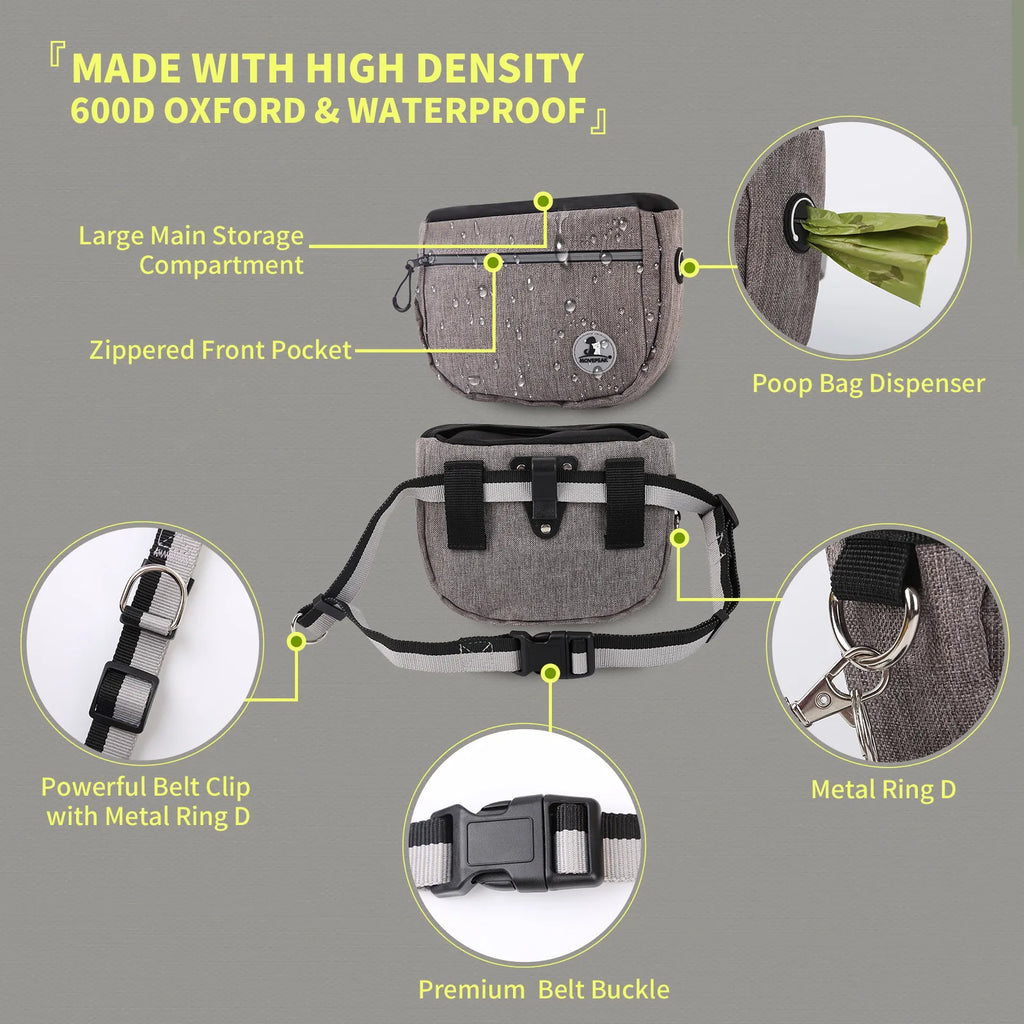 『MADE WITH HIGH DENSITY
600D OXFORD & WATERPROOF』

Large Main Storage Compartment

Zippered Front Pocket

Poop Bag Dispenser

Powerful Belt Clip with Metal Ring D

Metal Ring D

Premium Belt Buckle