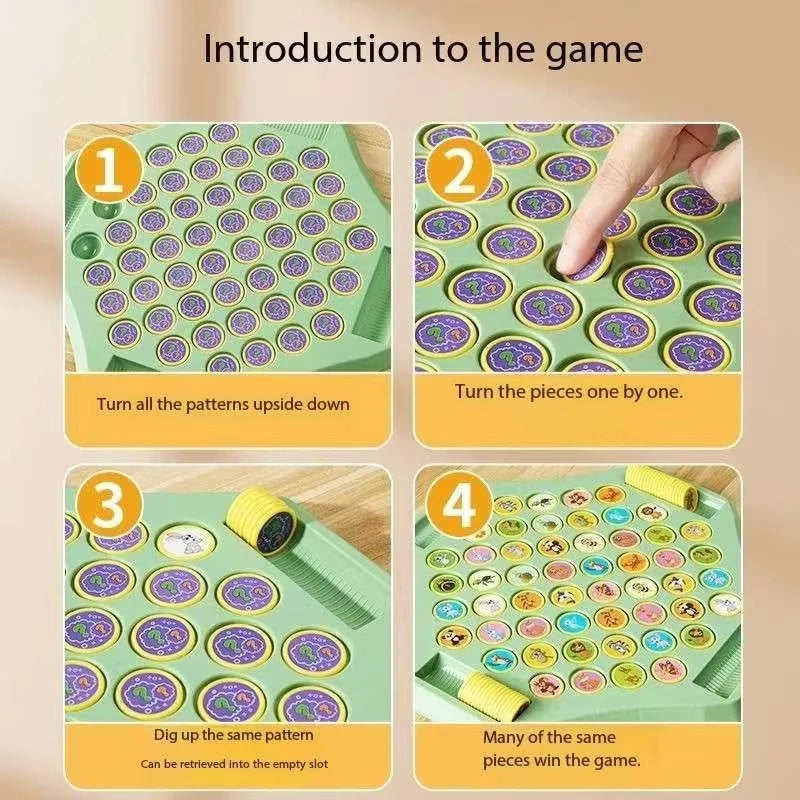 Introduction to the game

1

Turn all the patterns upside down

2

Turn the pieces one by one.

3

Dig up the same pattern

Can be retrieved into the empty slot

4

Many of the same pieces win the game.