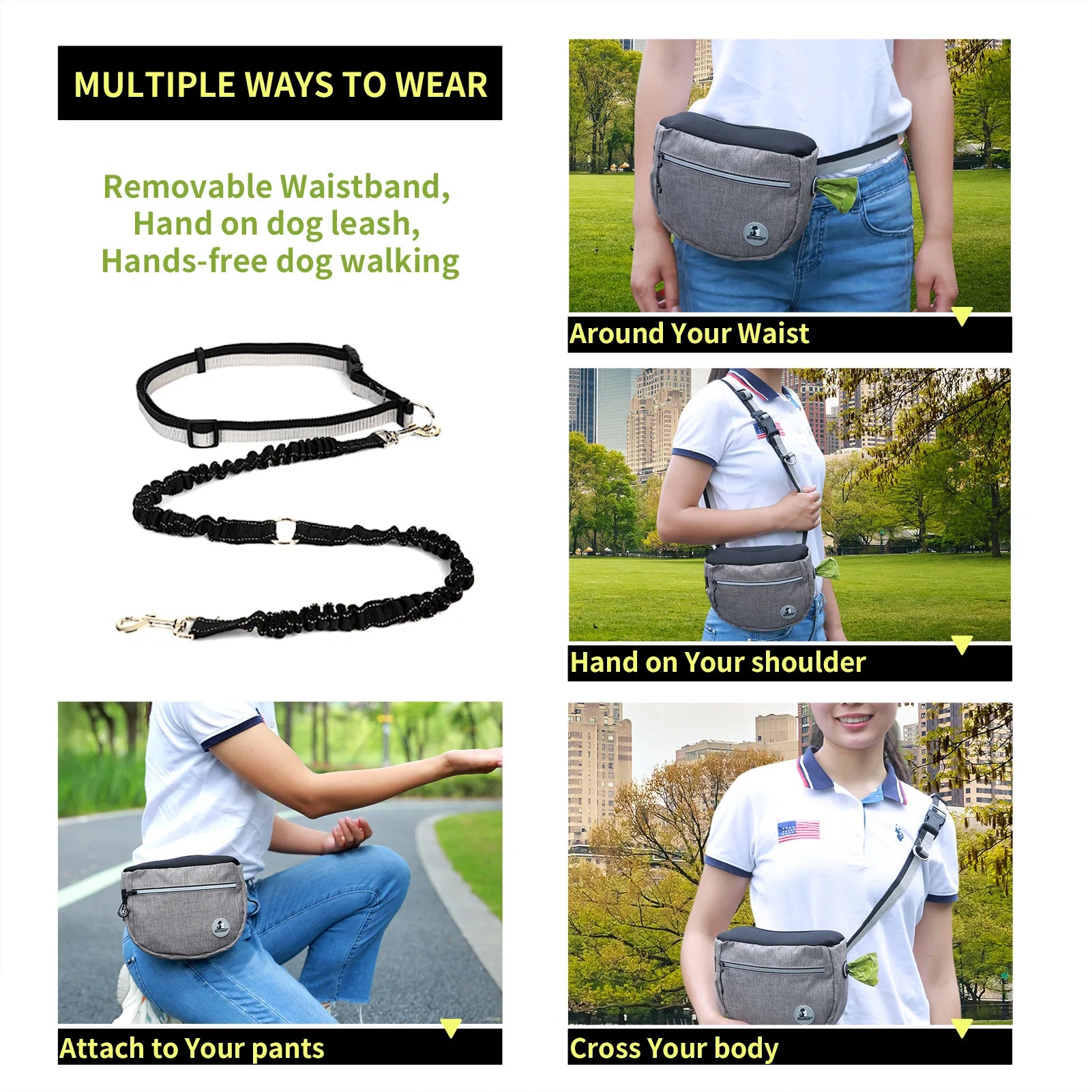 MULTIPLE WAYS TO WEAR

Removable Waistband, Hand on dog leash, Hands-free dog walking

Around Your Waist

Hand on Your shoulder

Attach to Your pants

Cross Your body