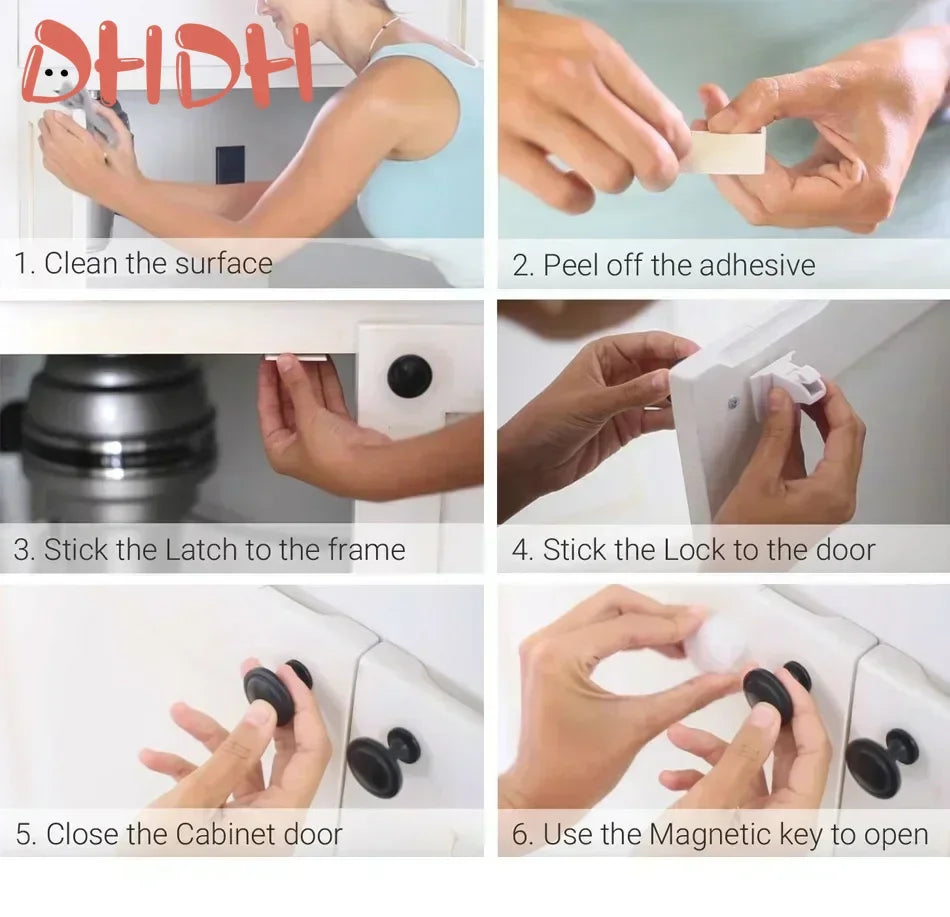 DHDH

1. Clean the surface

2. Peel off the adhesive

3. Stick the Latch to the frame

4. Stick the Lock to the door

5. Close the Cabinet door

6. Use the Magnetic key to open