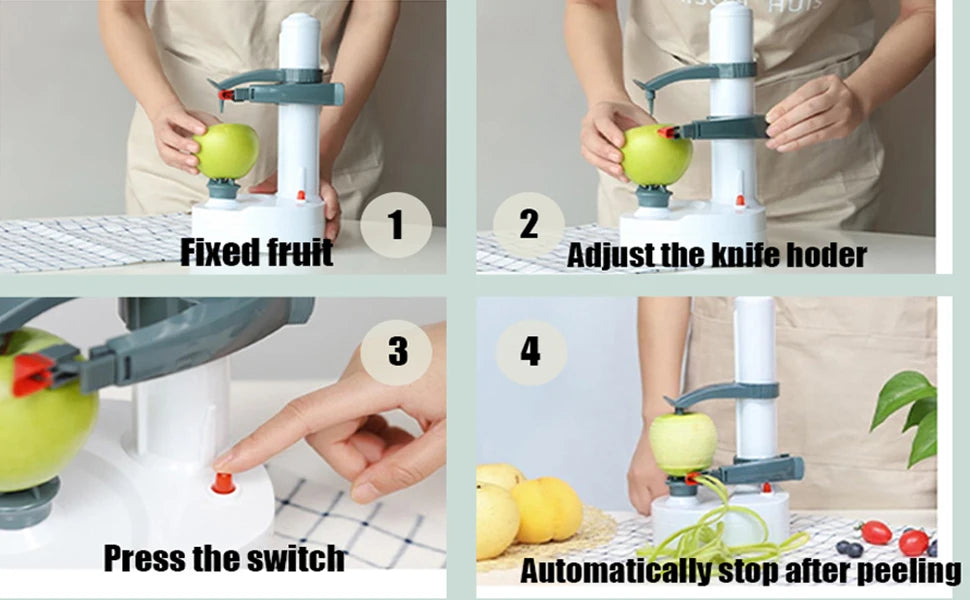 1
Fixed fruit

2
Adjust the knife hoder

3
Press the switch

4
Automatically stop after peeling