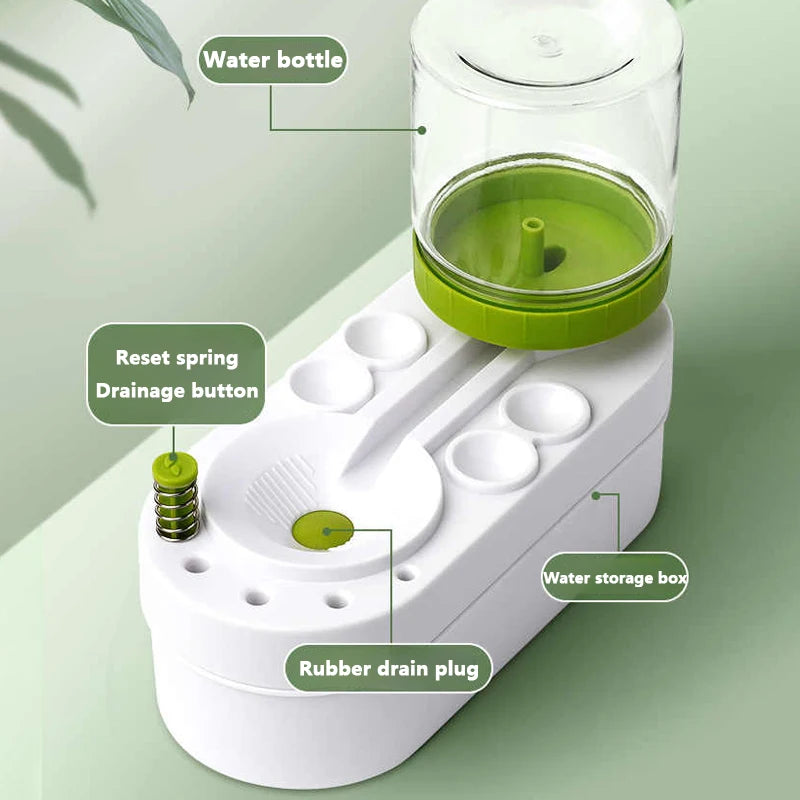 Water bottle

Reset spring
Drainage button

Water storage box

Rubber drain plug