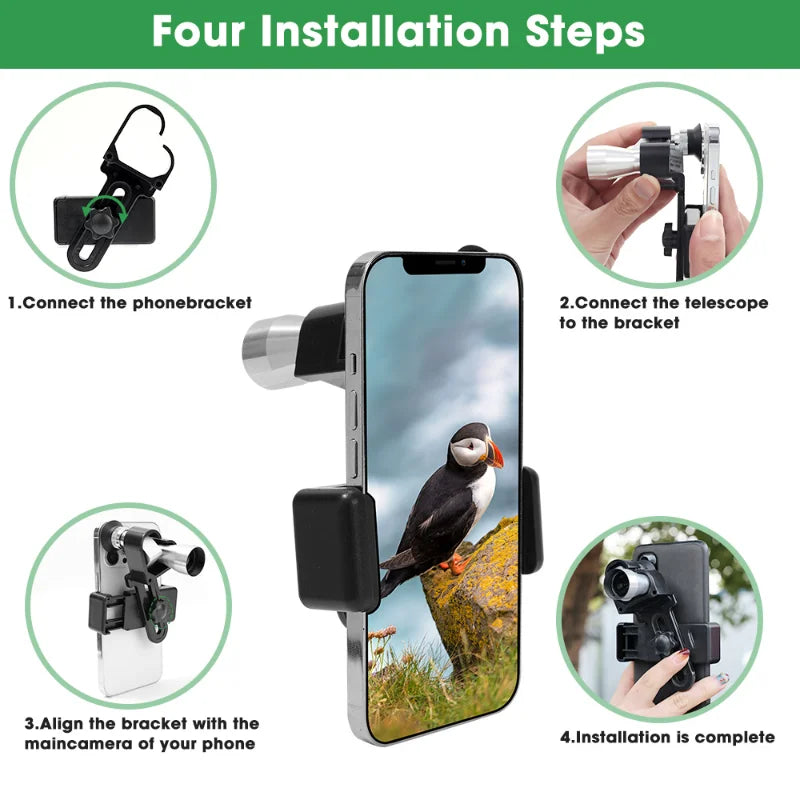 Four Installation Steps

1.Connect the phonebracket

2.Connect the telescope to the bracket

3.Align the bracket with the maincamera of your phone

4.Installation is complete