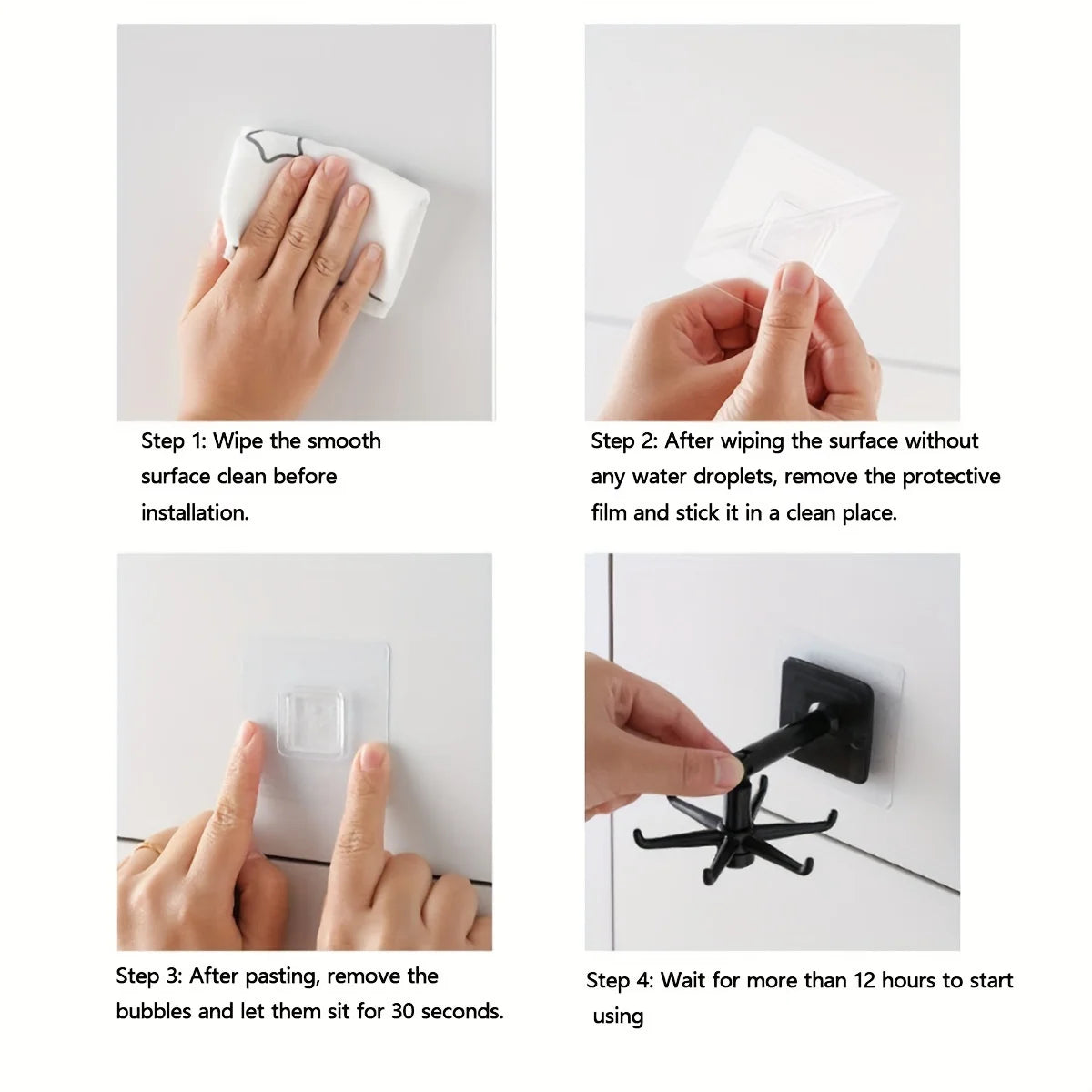 Step 1: Wipe the smooth surface clean before installation.

Step 2: After wiping the surface without any water droplets, remove the protective film and stick it in a clean place.

Step 3: After pasting, remove the bubbles and let them sit for 30 seconds.

Step 4: Wait for more than 12 hours to start using