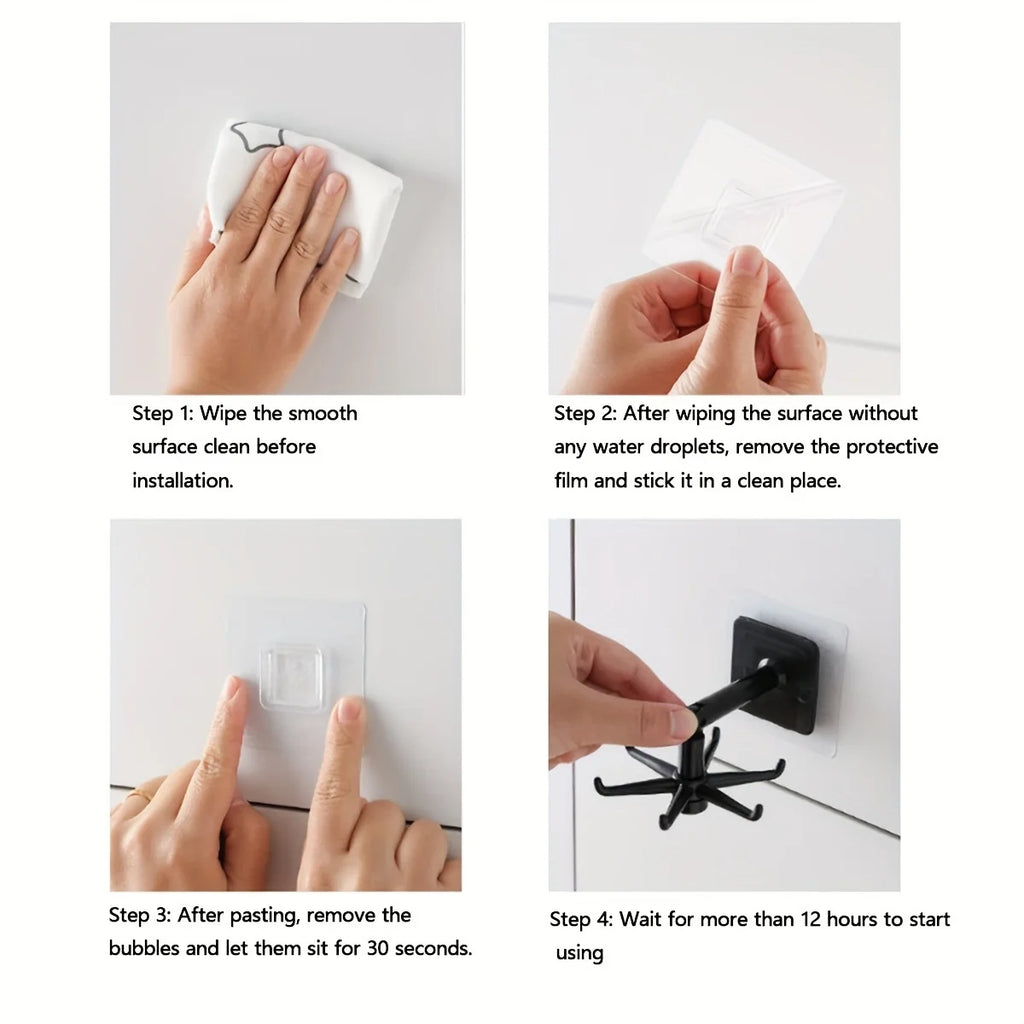 Step 1: Wipe the smooth surface clean before installation.

Step 2: After wiping the surface without any water droplets, remove the protective film and stick it in a clean place.

Step 3: After pasting, remove the bubbles and let them sit for 30 seconds.

Step 4: Wait for more than 12 hours to start using