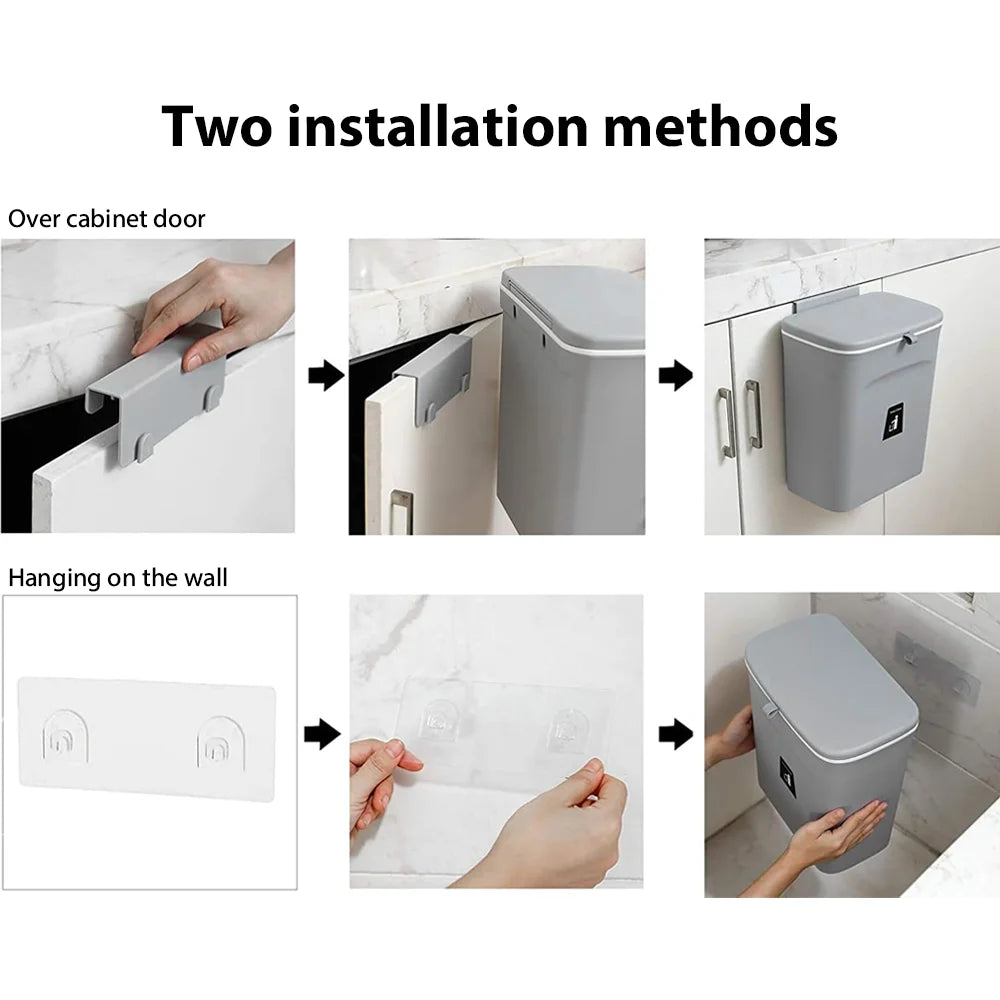 Two installation methods

Over cabinet door

Hanging on the wall