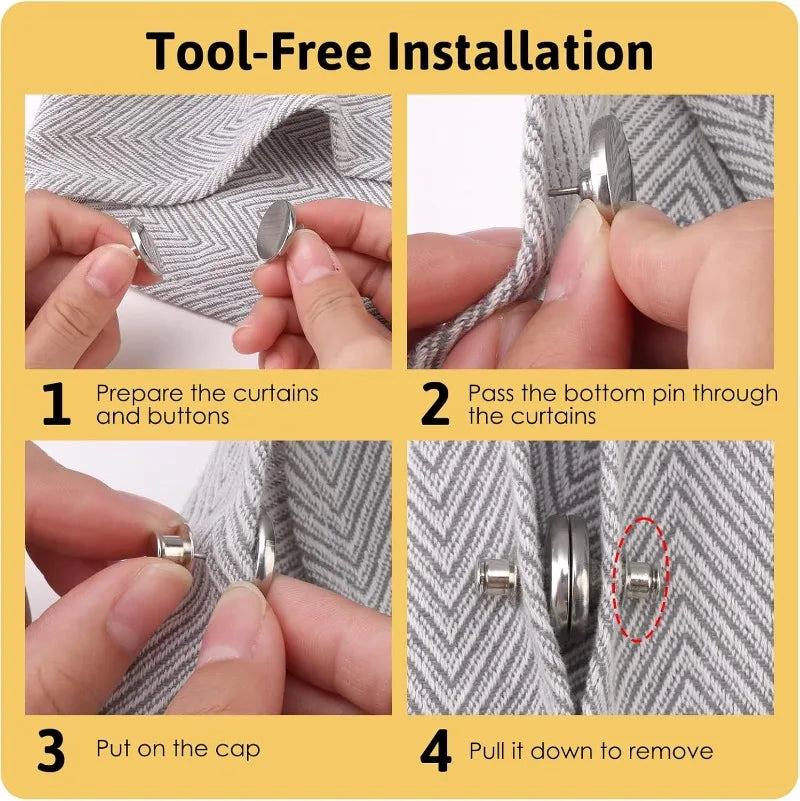 Tool-Free Installation

1 Prepare the curtains and buttons

2 Pass the bottom pin through the curtains

3 Put on the cap

4 Pull it down to remove