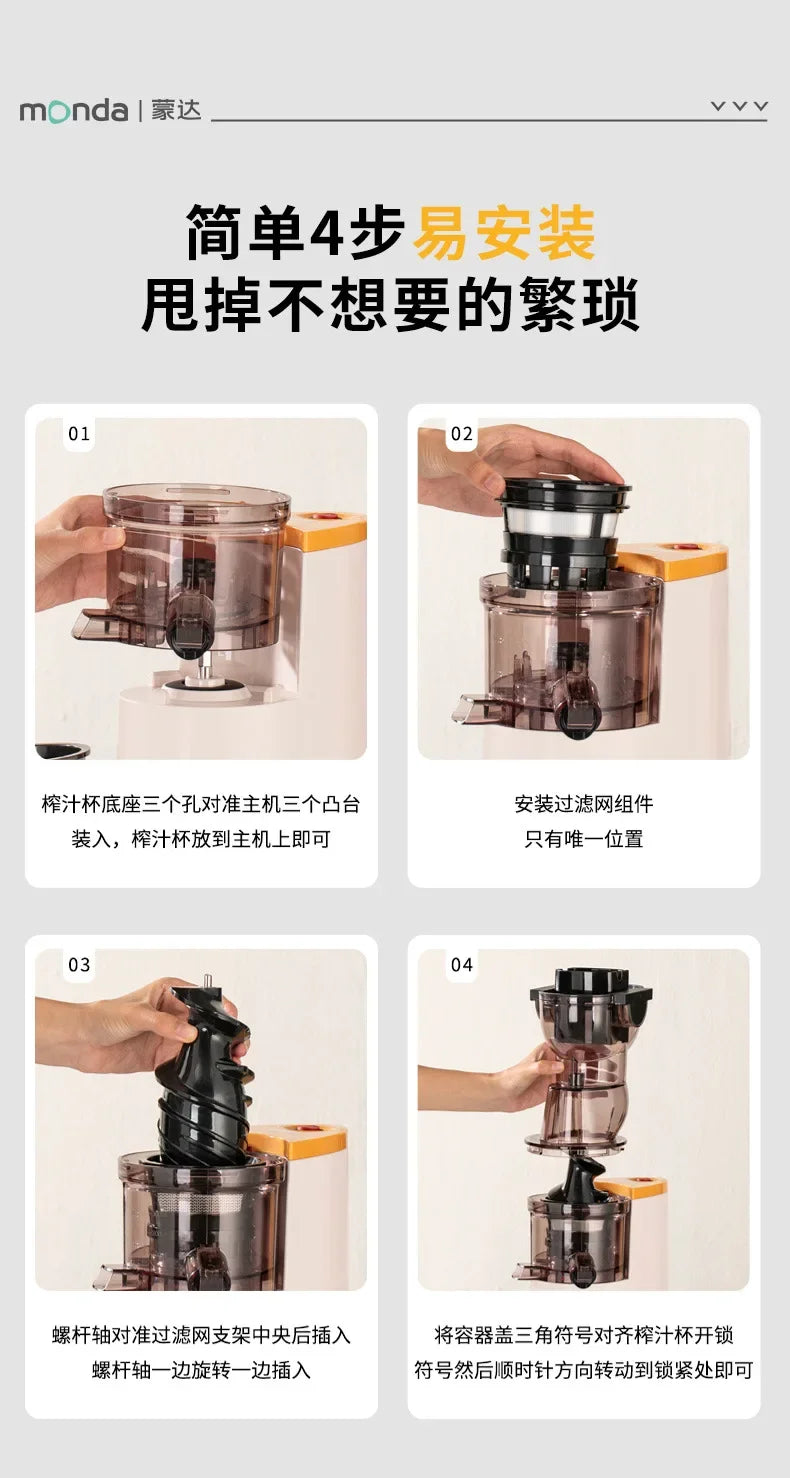 monda | 蒙达

简单4步易安装
甩掉不想要的繁琐

01

榨汁杯底座三个孔对准主机三个凸台装入，榨汁杯放到主机上即可

02

安装过滤网组件
只有唯一位置

03

螺杆轴对准过滤网支架中央后插入
螺杆轴一边旋转一边插入

04

将容器盖三角符号对齐榨汁杯开锁符号然后顺时针方向转动到锁紧处即可