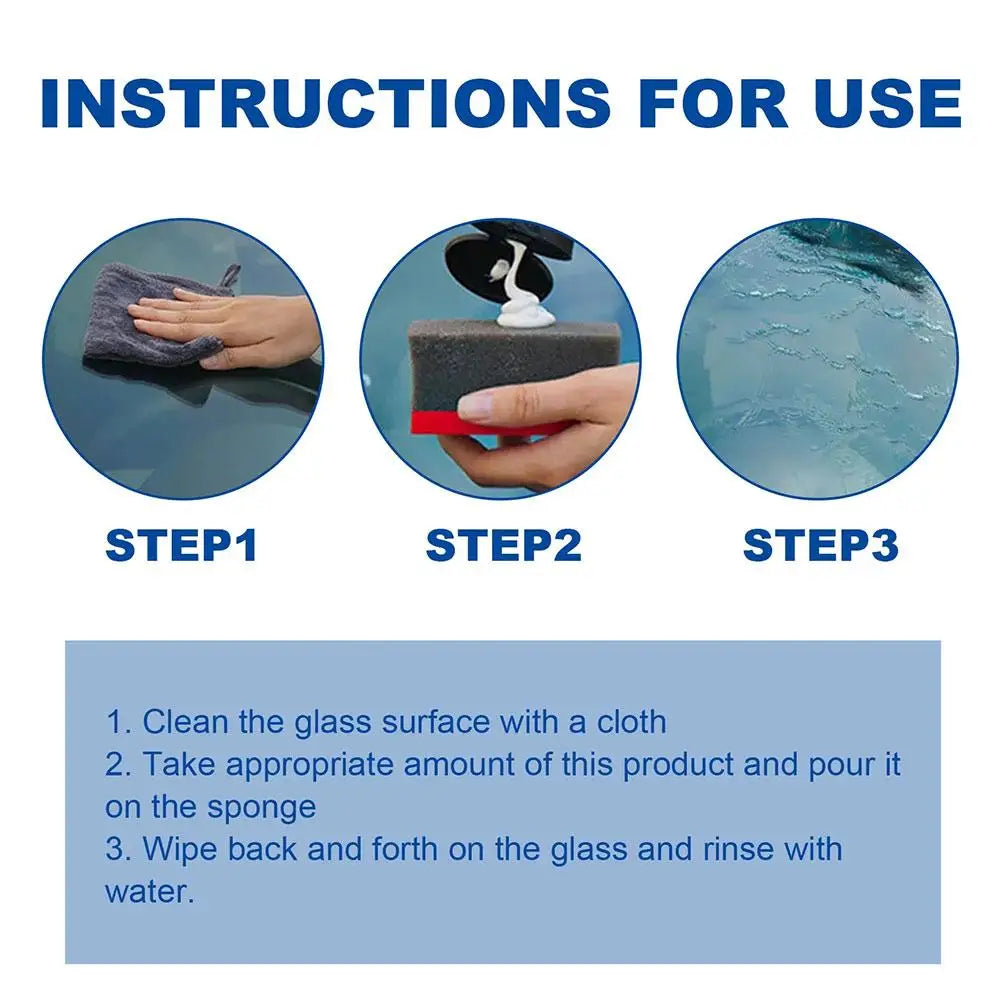 INSTRUCTIONS FOR USE

STEP1

STEP2

STEP3

1. Clean the glass surface with a cloth
2. Take appropriate amount of this product and pour it on the sponge
3. Wipe back and forth on the glass and rinse with water.