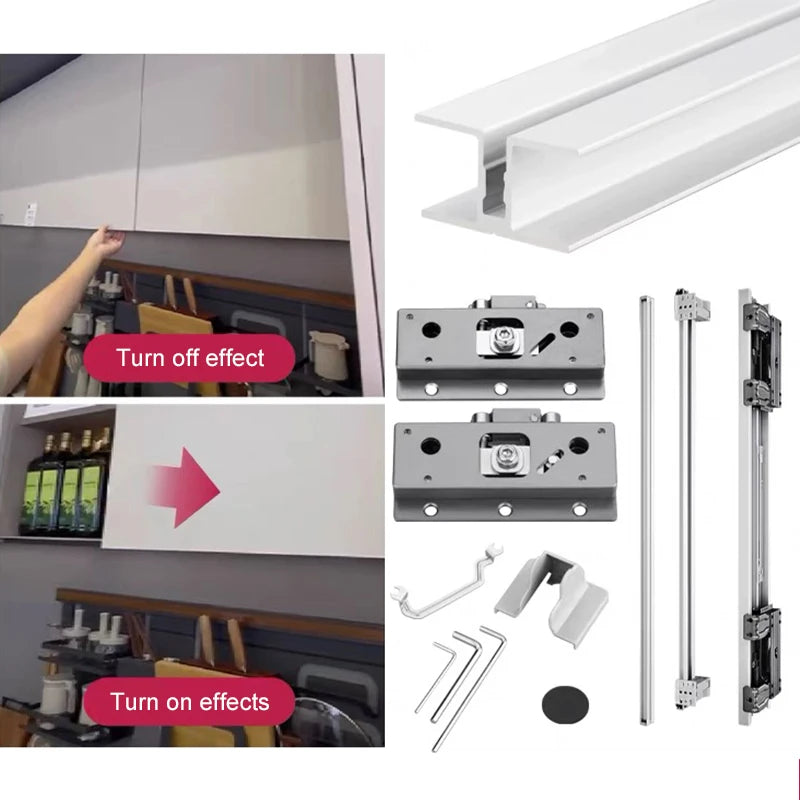 Turn off effect

Turn on effects