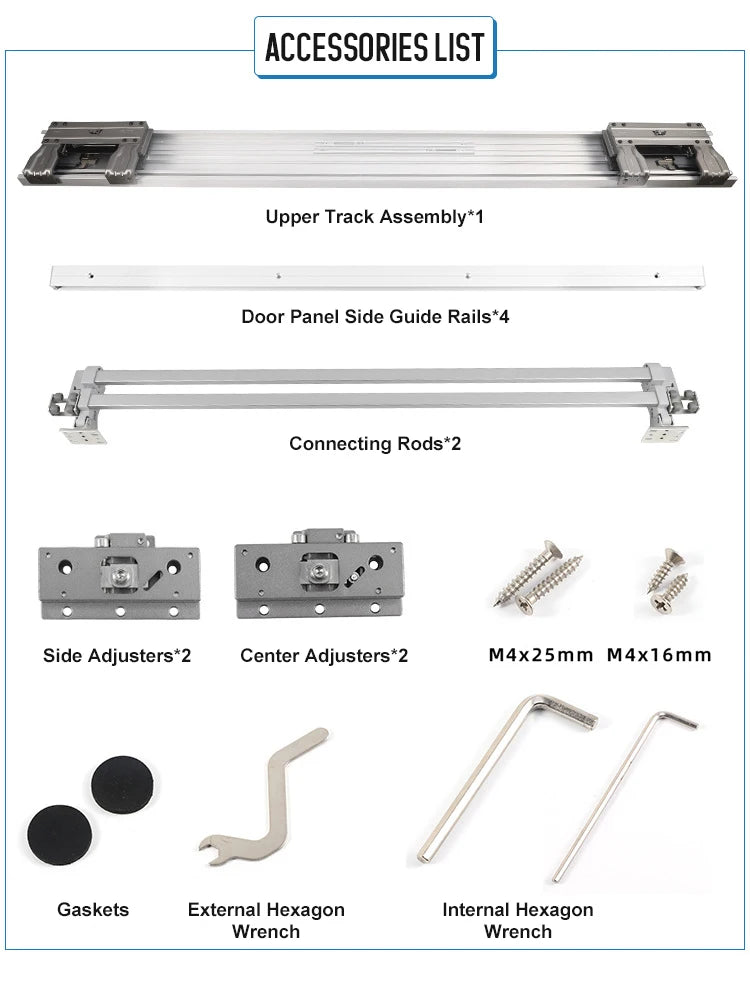 ACCESSORIES LIST

Upper Track Assembly*1

Door Panel Side Guide Rails*4

Connecting Rods*2

Side Adjusters*2

Center Adjusters*2

M4x25mm

M4x16mm

Gaskets

External Hexagon Wrench

Internal Hexagon Wrench