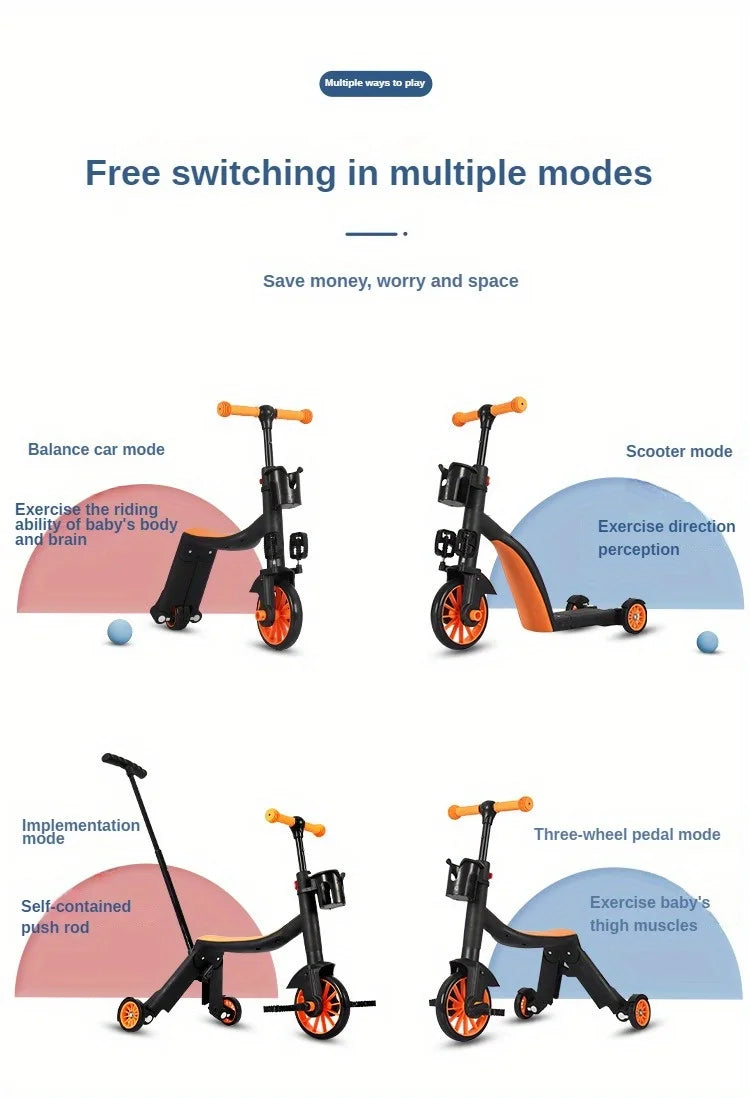 Multiple ways to play

Free switching in multiple modes

Save money, worry and space

Balance car mode

Exercise the riding ability of baby's body and brain

Scooter mode

Exercise direction perception

Implementation mode

Self-contained push rod

Three-wheel pedal mode

Exercise baby's thigh muscles