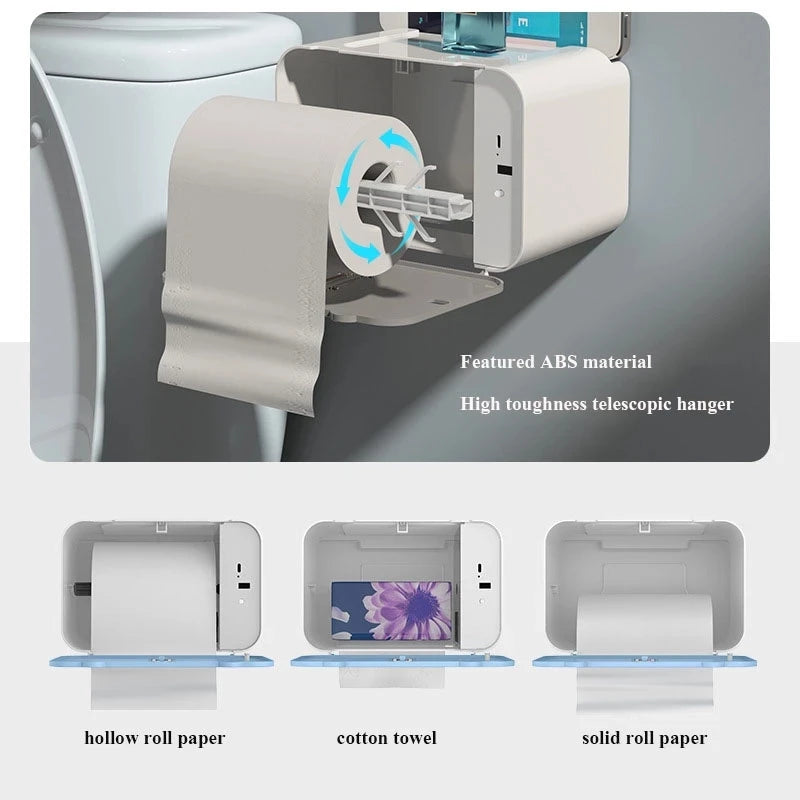 Featured ABS material

High toughness telescopic hanger

hollow roll paper

cotton towel

solid roll paper