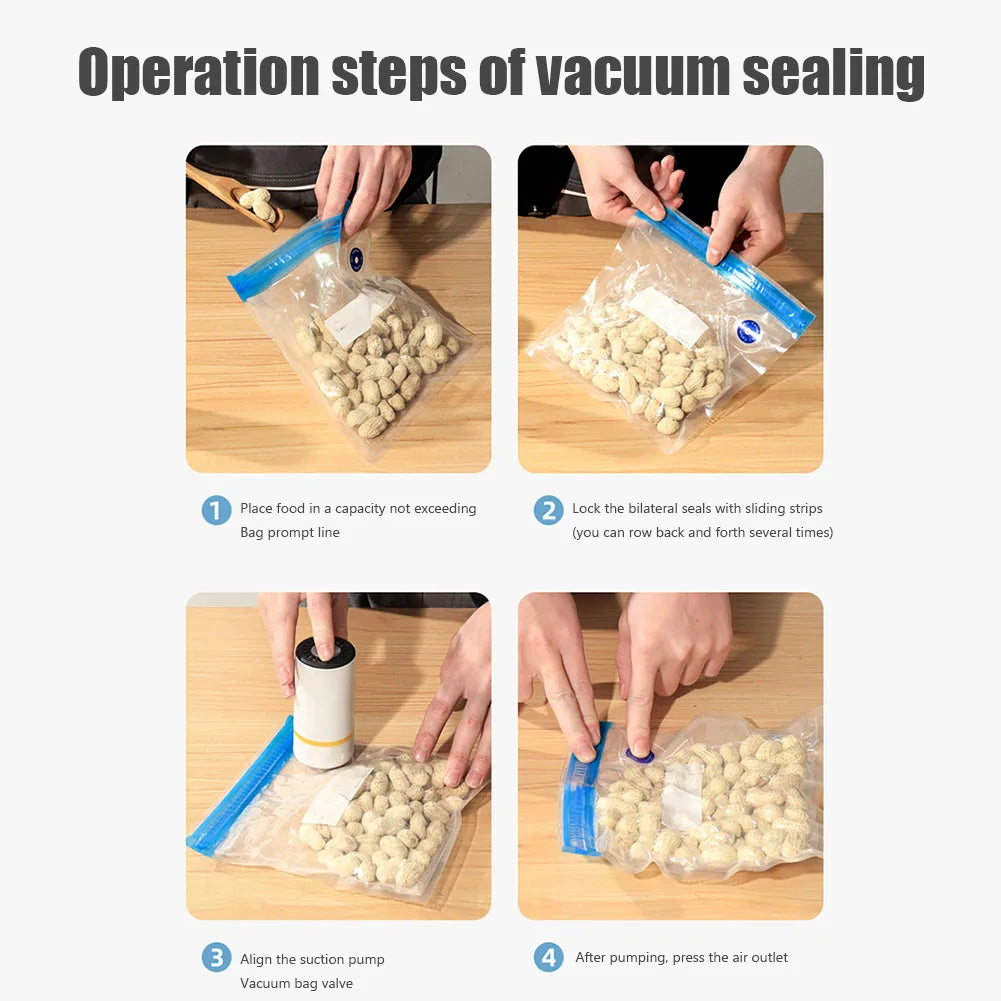 Operation steps of vacuum sealing

1 Place food in a capacity not exceeding Bag prompt line

2 Lock the bilateral seals with sliding strips (you can row back and forth several times)

3 Align the suction pump Vacuum bag valve

4 After pumping, press the air outlet