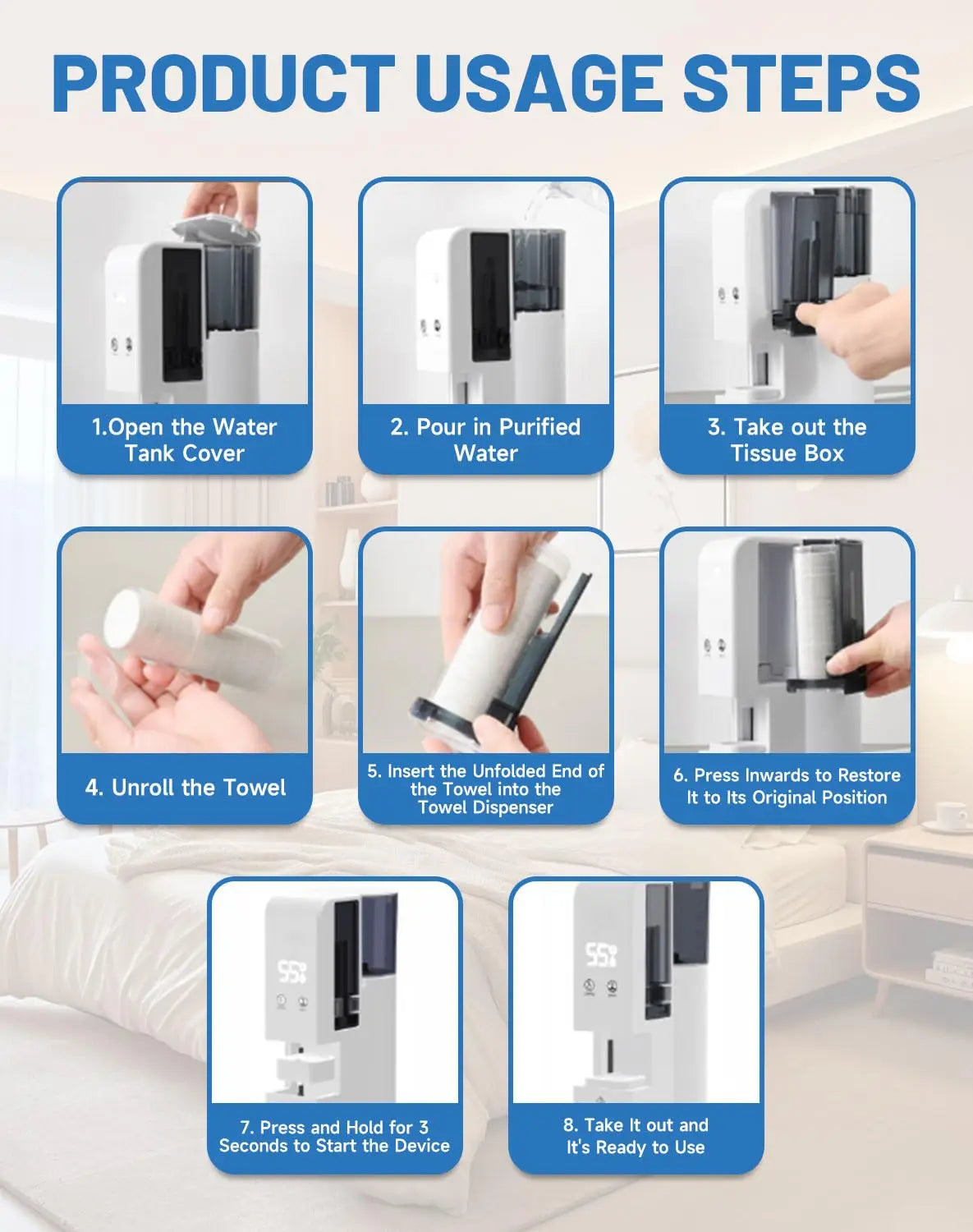 PRODUCT USAGE STEPS

1.Open the Water Tank Cover

2. Pour in Purified Water

3. Take out the Tissue Box

4. Unroll the Towel

5. Insert the Unfolded End of the Towel into the Towel Dispenser

6. Press Inwards to Restore It to Its Original Position

55

7. Press and Hold for 3 Seconds to Start the Device

55

8. Take It out and It's Ready to Use