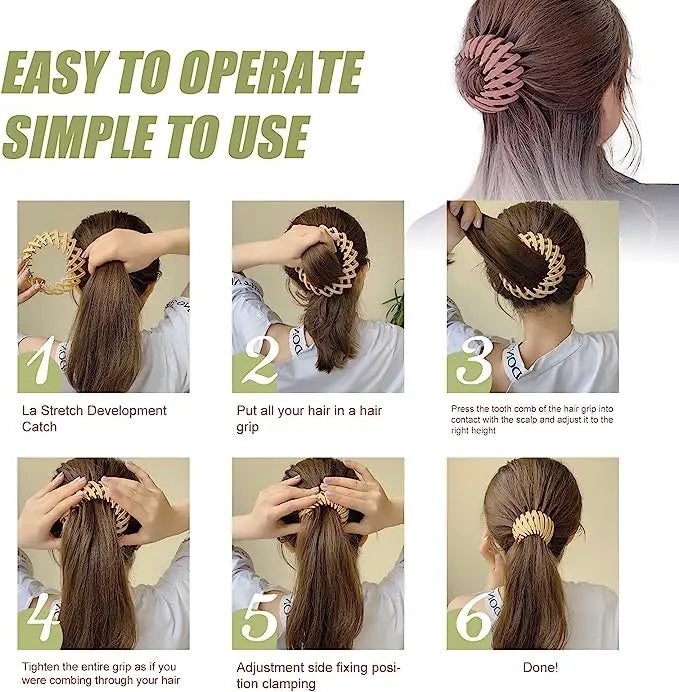 EASY TO OPERATE
SIMPLE TO USE

1
La Stretch Development Catch

2
Put all your hair in a hair grip

3
Press the tooth comb of the hair grip into contact with the scalp and adjust it to the right height

4
Tighten the entire grip as if you were combing through your hair

5
Adjustment side fixing position clamping

6
Done!