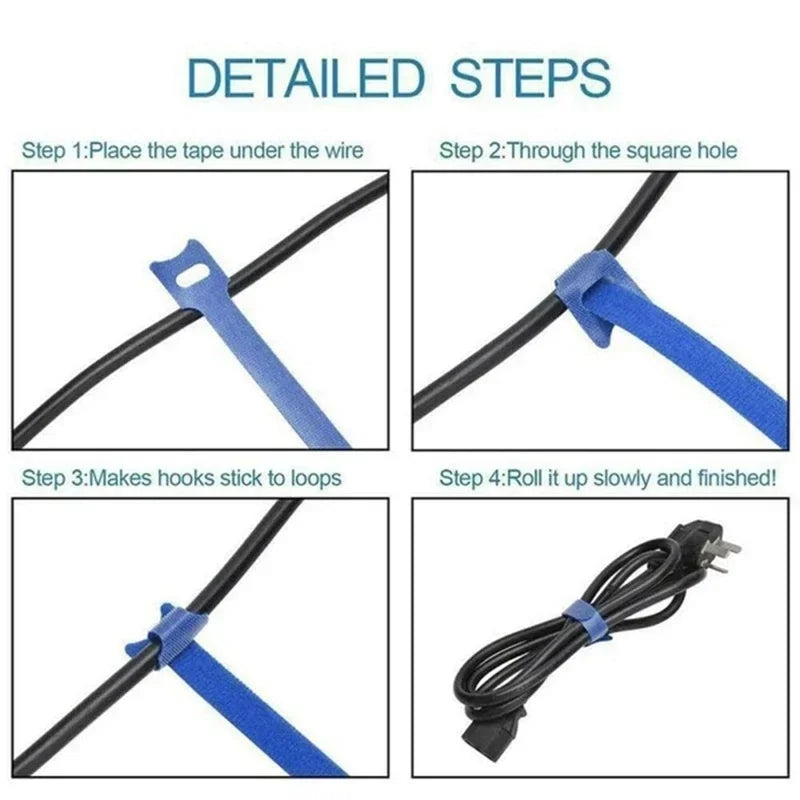 DETAILED STEPS

Step 1:Place the tape under the wire

Step 2:Through the square hole

Step 3:Makes hooks stick to loops

Step 4:Roll it up slowly and finished!