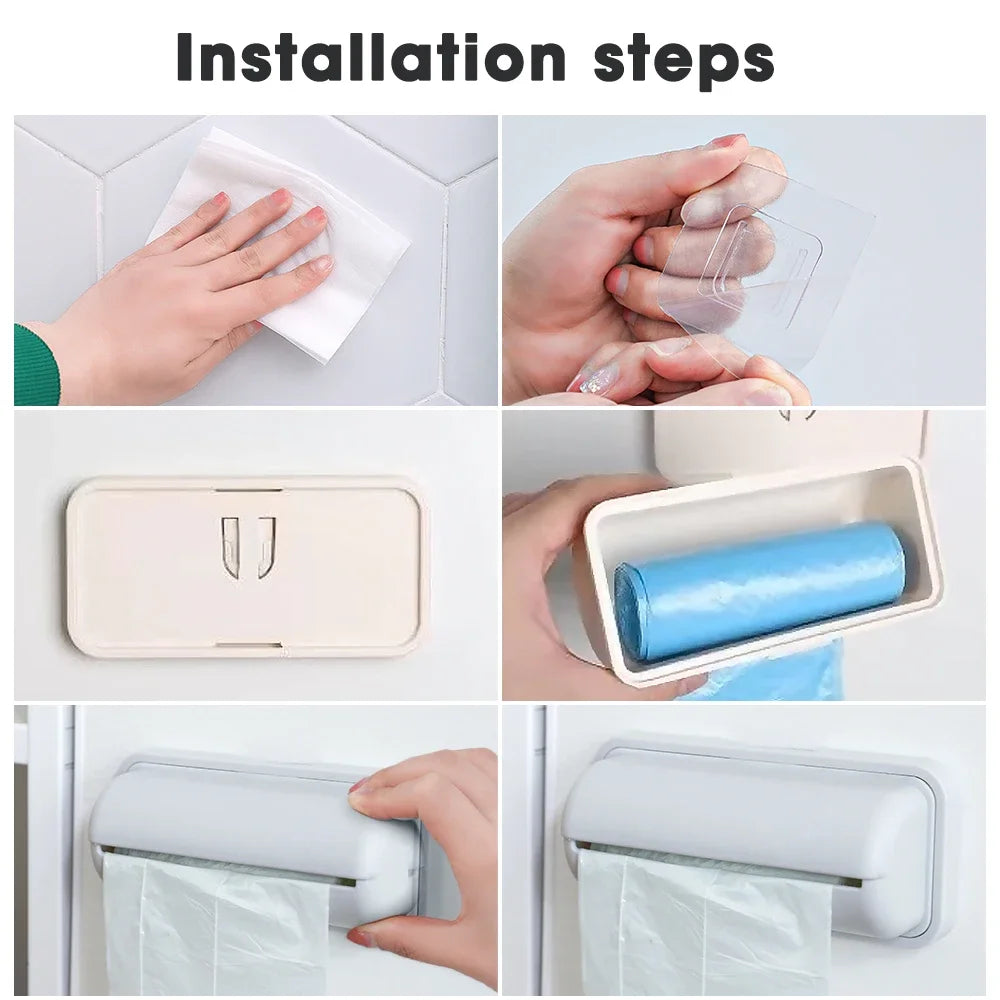 Installation steps