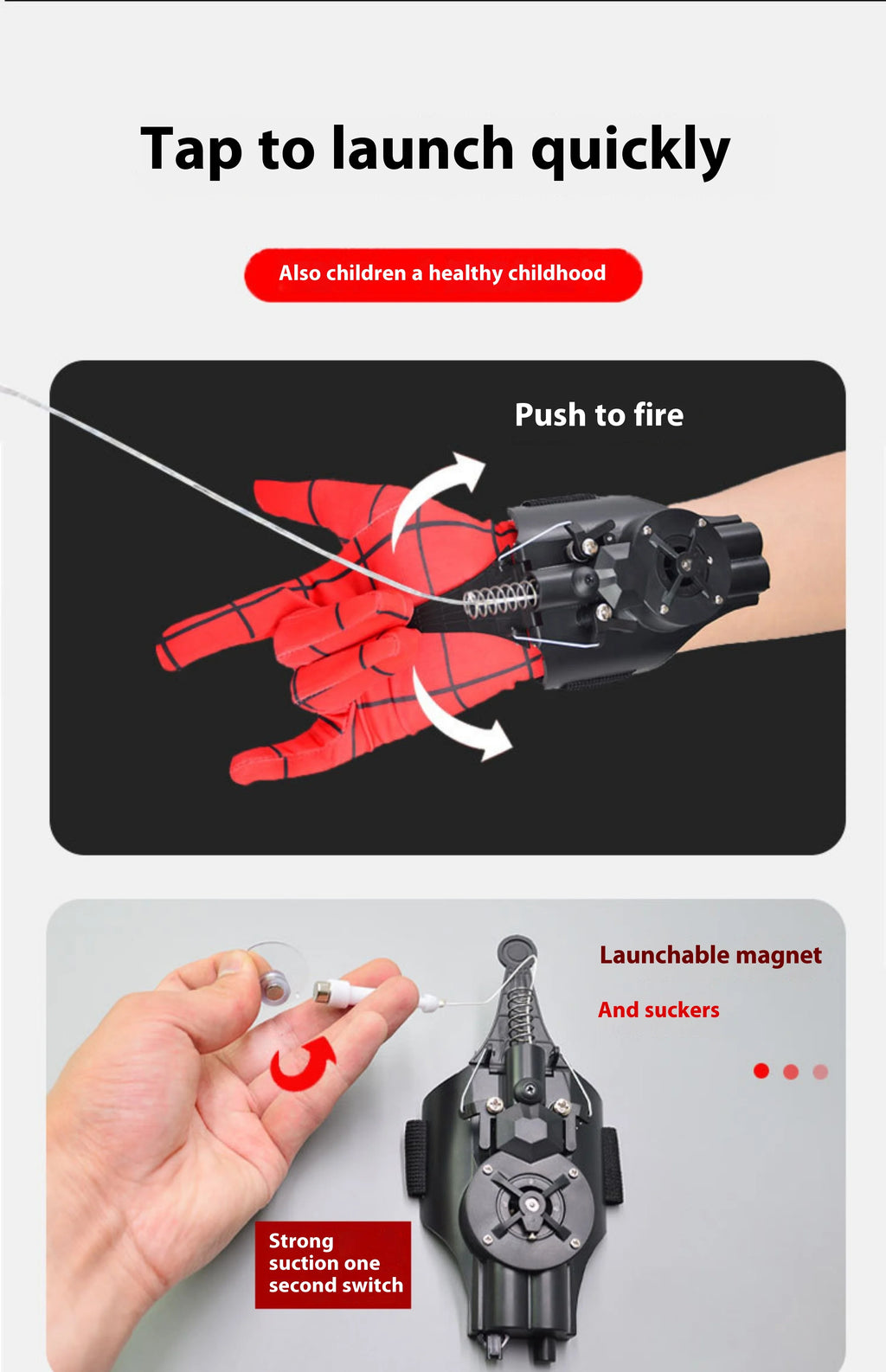 Tap to launch quickly

Also children a healthy childhood

Push to fire

Launchable magnet

And suckers

Strong suction one second switch