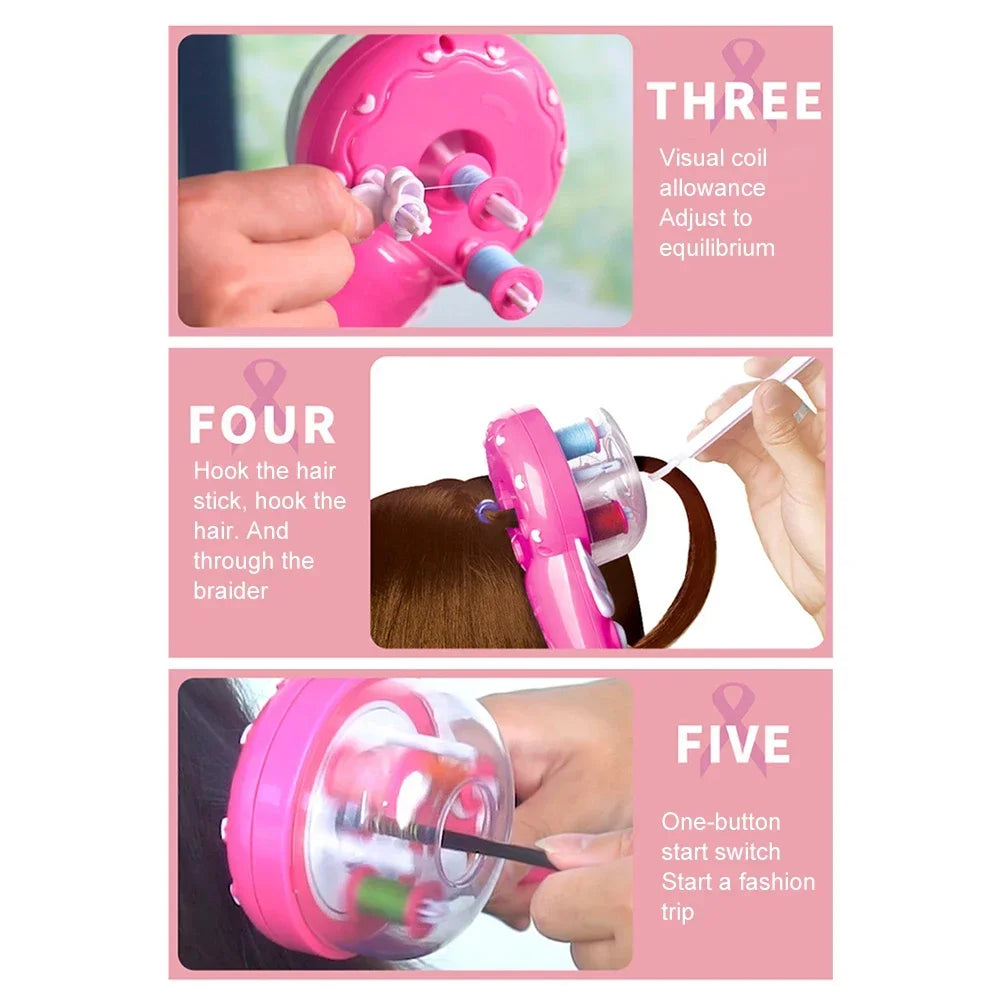 THREE
Visual coil allowance Adjust to equilibrium

FOUR
Hook the hair stick, hook the hair. And through the braider

FIVE
One-button start switch Start a fashion trip