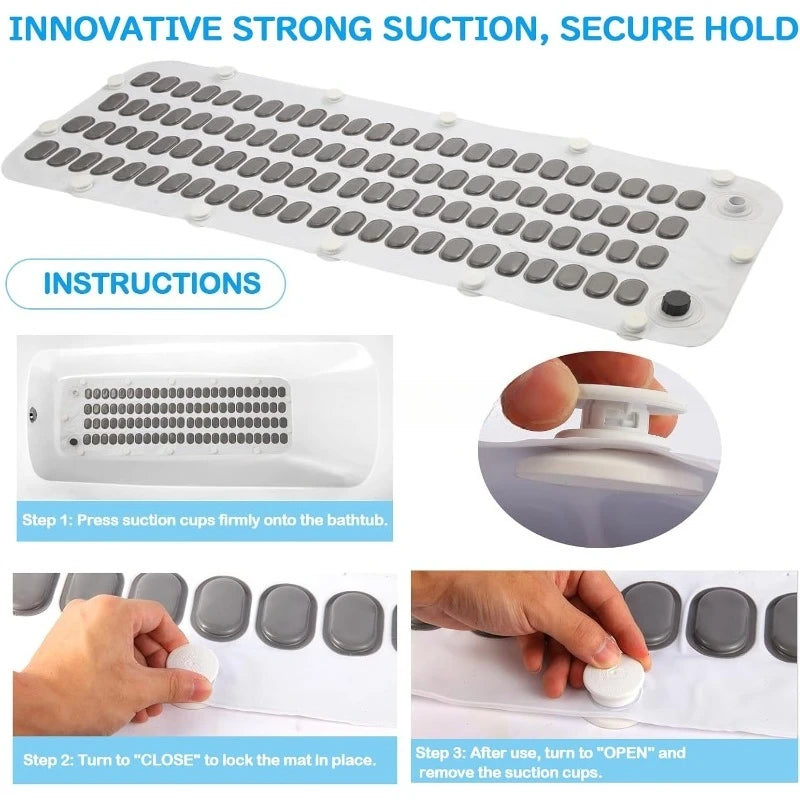 INNOVATIVE STRONG SUCTION, SECURE HOLD

INSTRUCTIONS

Step 1: Press suction cups firmly onto the bathtub.

Step 2: Turn to "CLOSE" to lock the mat in place.

Step 3: After use, turn to "OPEN" and remove the suction cups.