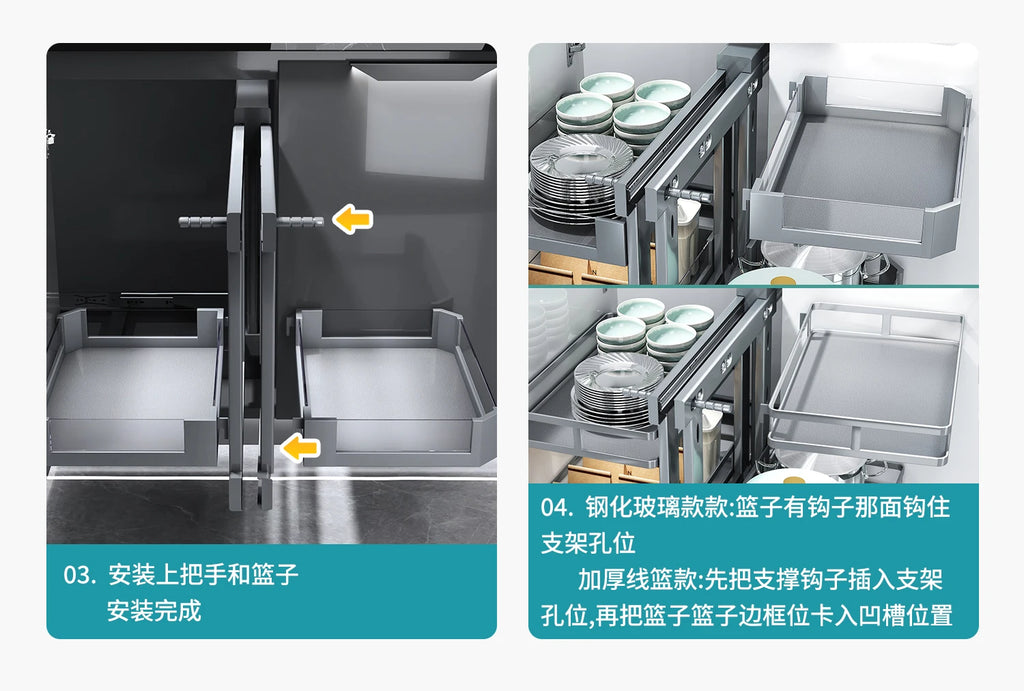 03. 安装上把手和篮子
安装完成

04. 钢化玻璃款款:篮子有钩子那面钩住支架孔位
加厚线篮款:先把支撑钩子插入支架孔位,再把篮子篮子边框位卡入凹槽位置