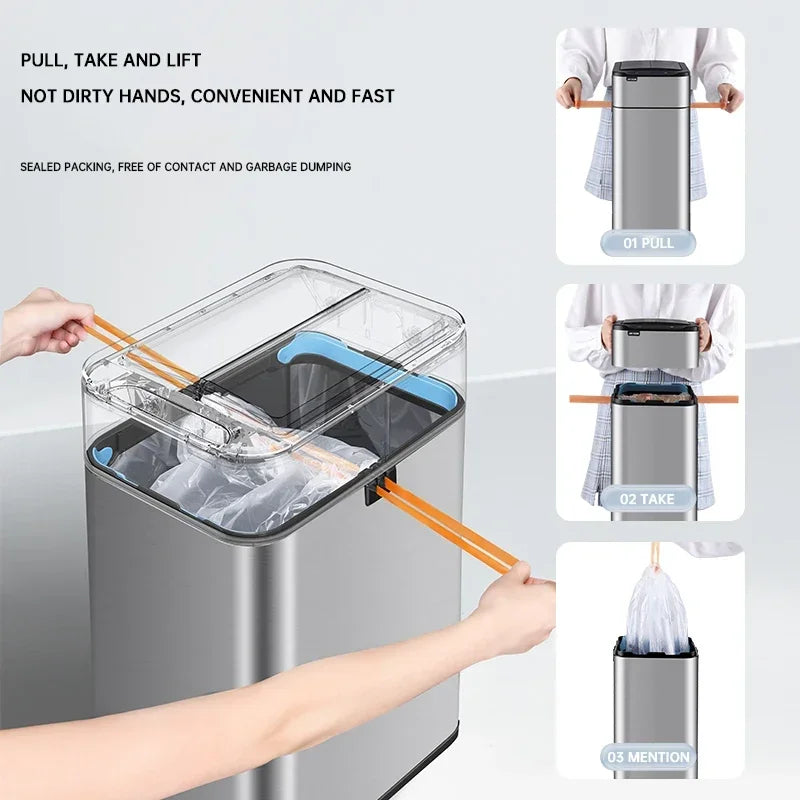 PULL, TAKE AND LIFT
NOT DIRTY HANDS, CONVENIENT AND FAST

SEALED PACKING, FREE OF CONTACT AND GARBAGE DUMPING

01 PULL

02 TAKE

03 MENTION