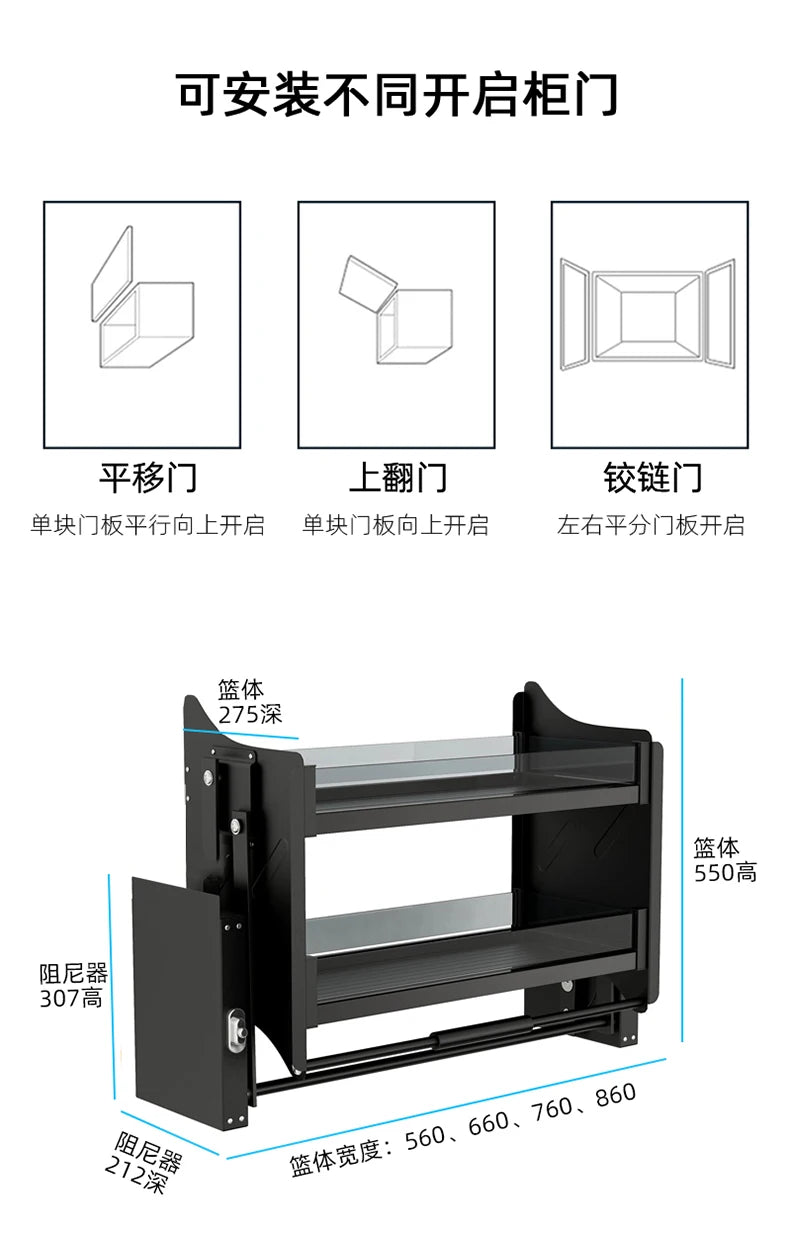 可安装不同开启柜门

平移门
单块门板平行向上开启

上翻门
单块门板向上开启

铰链门
左右平分门板开启

篮体
275深

篮体
550高

阻尼器
307高

阻尼器
212深

篮体宽度：560、660、760、860