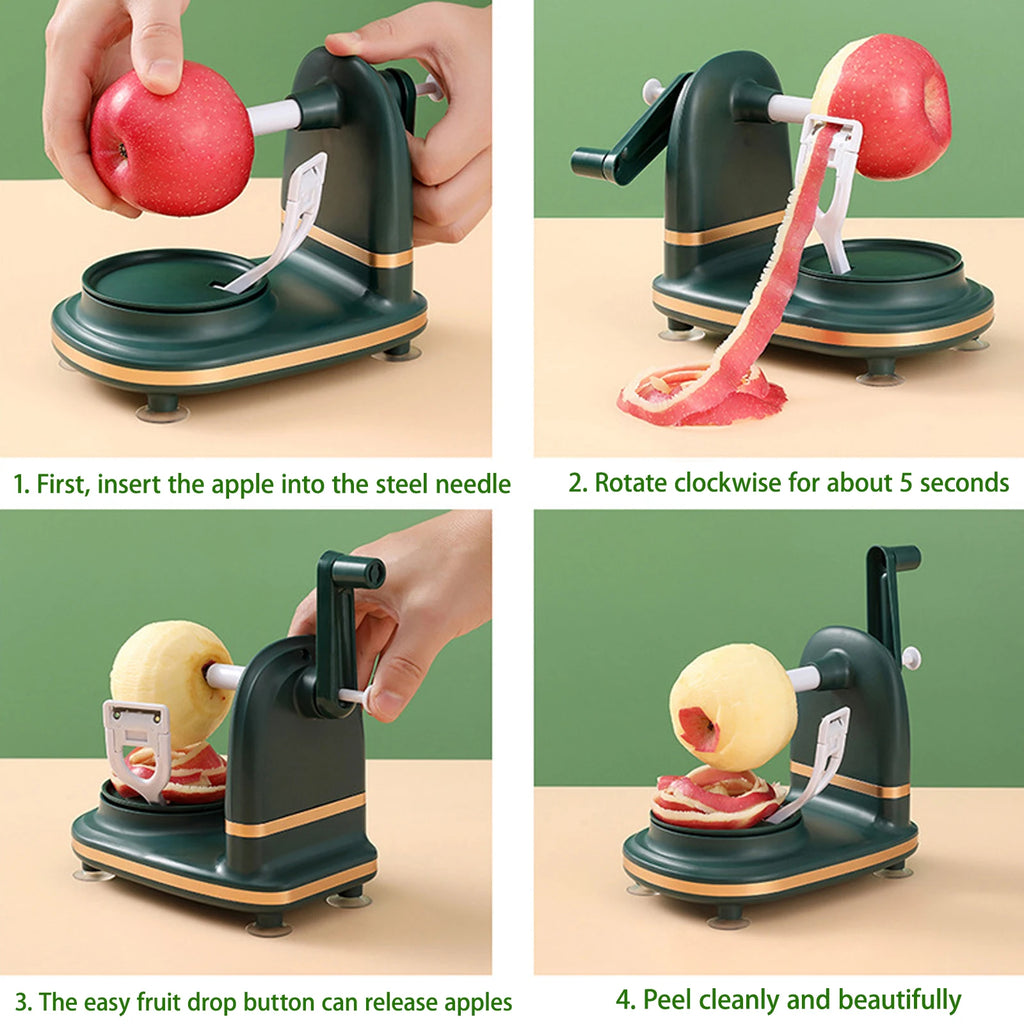 1. First, insert the apple into the steel needle

2. Rotate clockwise for about 5 seconds

3. The easy fruit drop button can release apples

4. Peel cleanly and beautifully