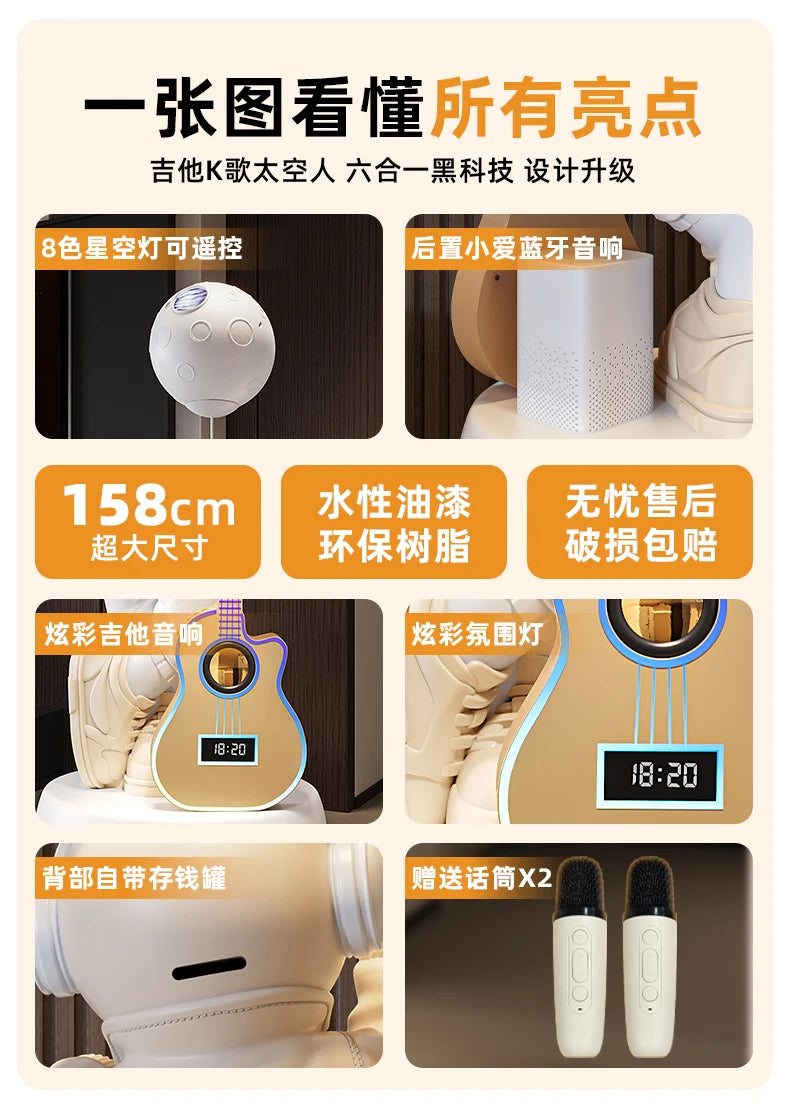 一张图看懂所有亮点

吉他K歌太空人 六合一黑科技 设计升级

8色星空灯可遥控

后置小爱蓝牙音响

158cm
超大尺寸

水性油漆
环保树脂

无忧售后
破损包赔

炫彩吉他音响

18:20

炫彩氛围灯

18:20

背部自带存钱罐

赠送话筒X2