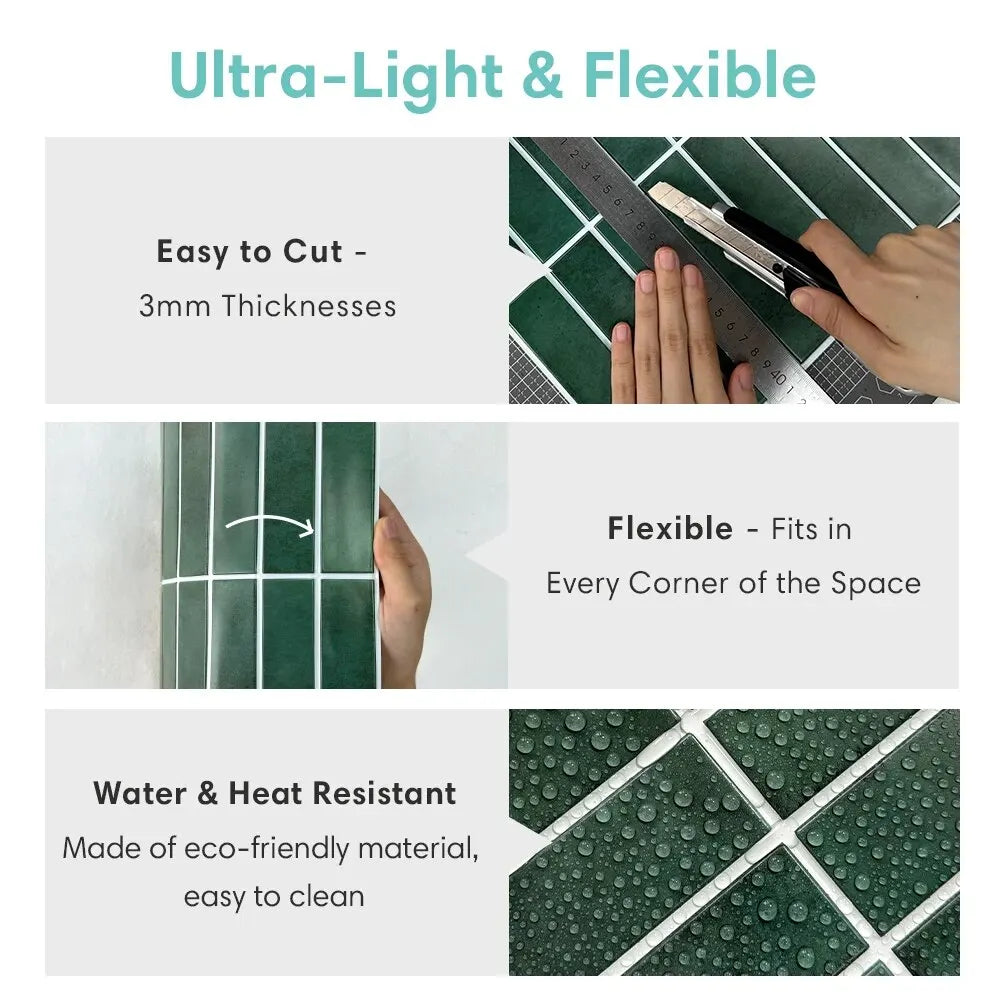 Ultra-Light & Flexible

Easy to Cut -
3mm Thicknesses

Flexible - Fits in
Every Corner of the Space

Water & Heat Resistant
Made of eco-friendly material,
easy to clean