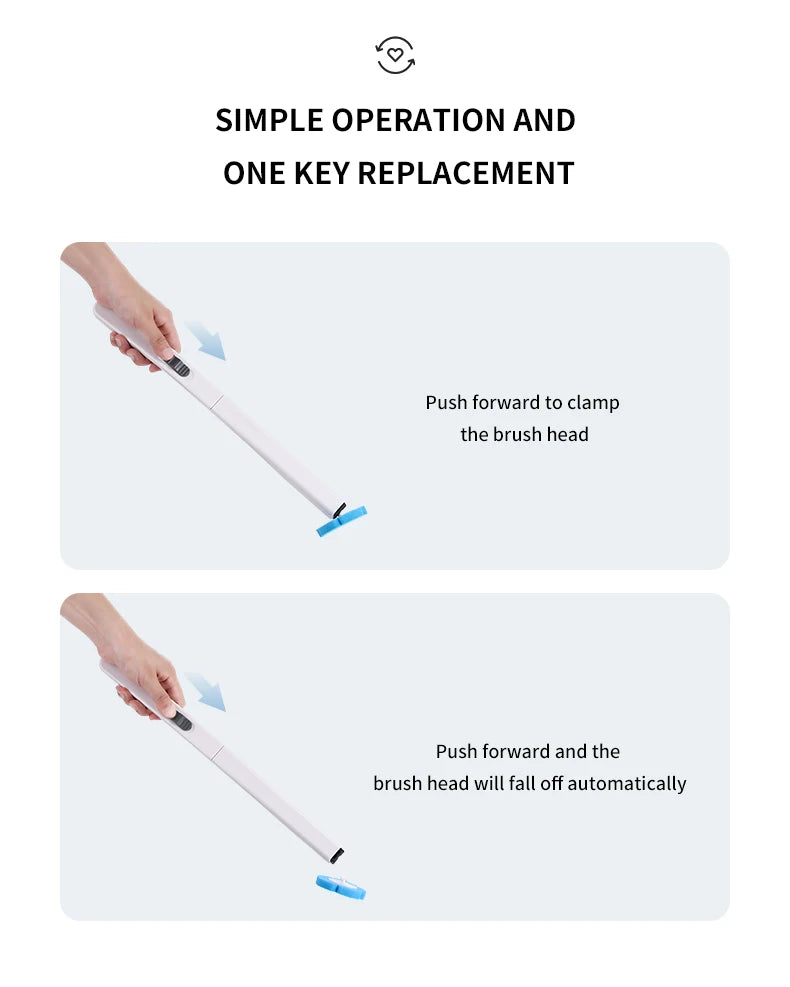 SIMPLE OPERATION AND
ONE KEY REPLACEMENT

Push forward to clamp
the brush head

Push forward and the
brush head will fall off automatically