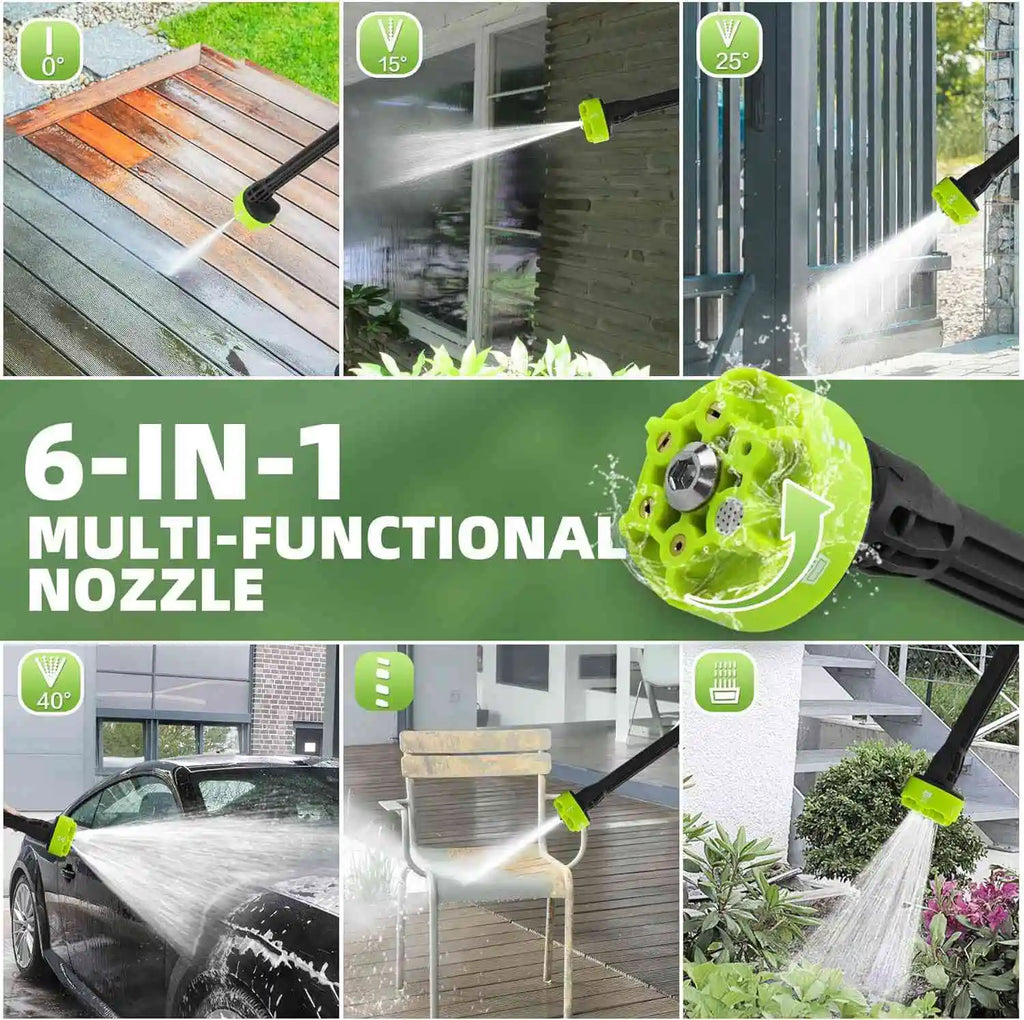 0°

15°

25°

6-IN-1
MULTI-FUNCTIONAL
NOZZLE

40°