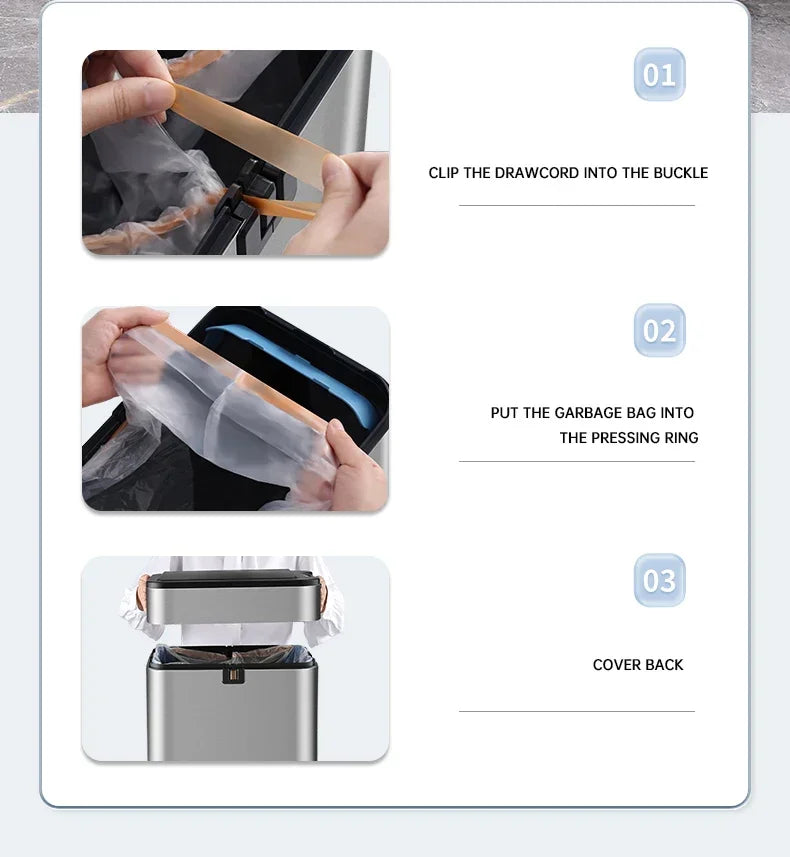 01

CLIP THE DRAWCORD INTO THE BUCKLE

02

PUT THE GARBAGE BAG INTO THE PRESSING RING

03

COVER BACK