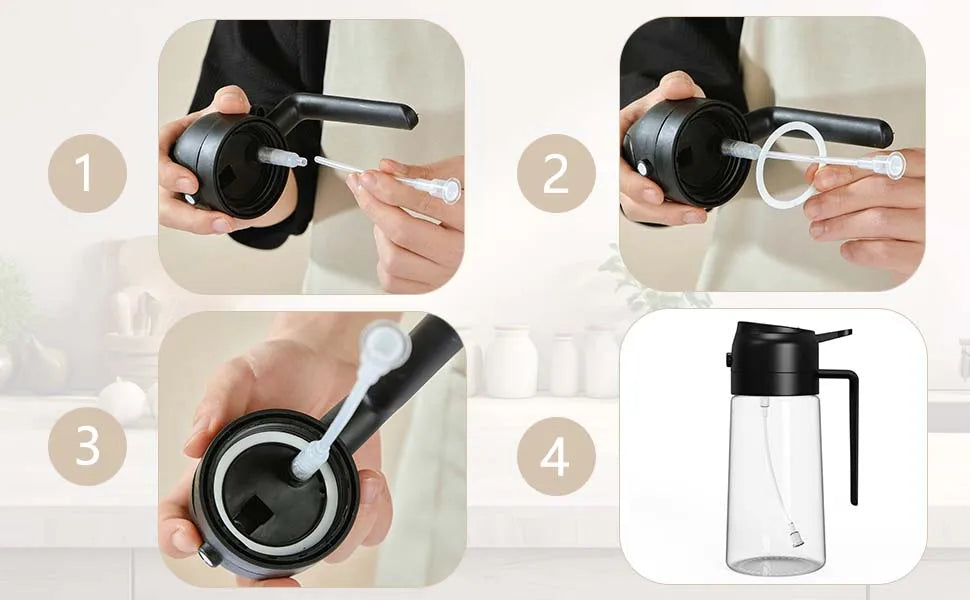 1

2

3

4