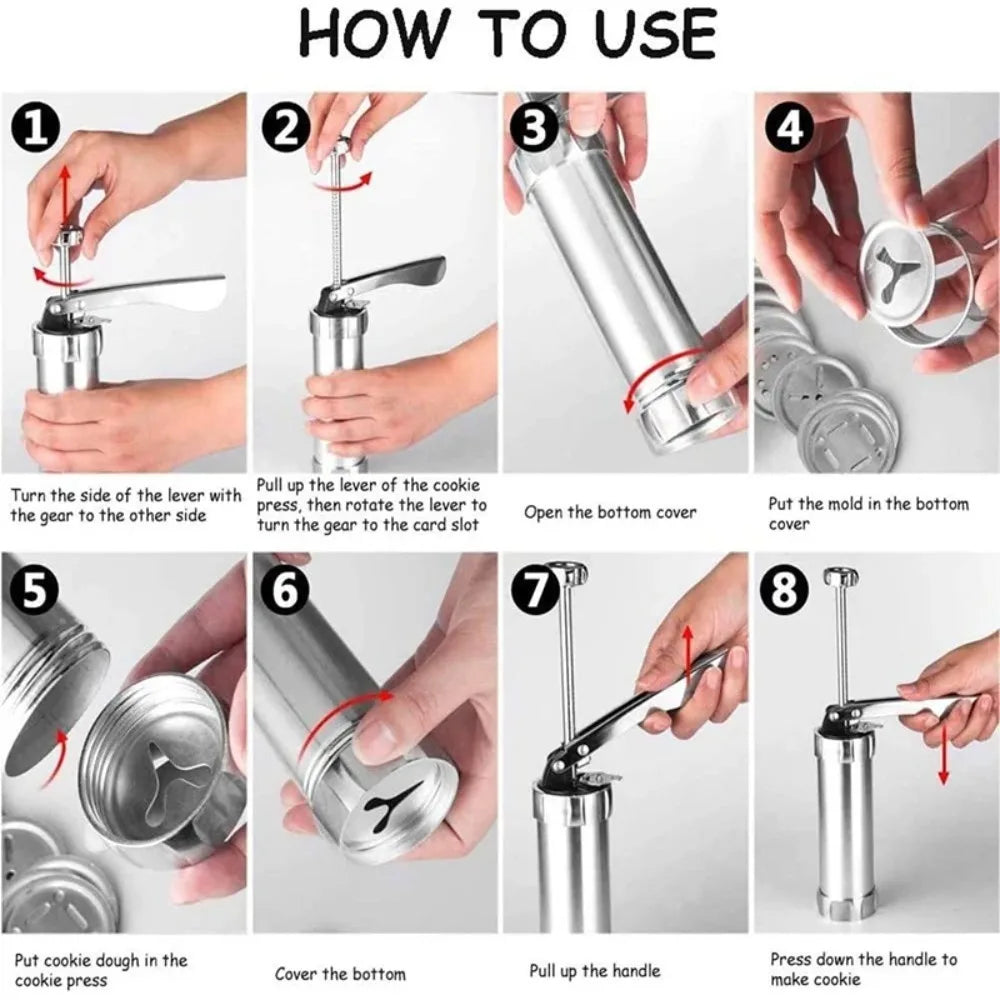 HOW TO USE

1

Turn the side of the lever with the gear to the other side

2

Pull up the lever of the cookie press, then rotate the lever to turn the gear to the card slot

3

Open the bottom cover

4

Put the mold in the bottom cover

5

Put cookie dough in the cookie press

6

Cover the bottom

7

Pull up the handle

8

Press down the handle to make cookie