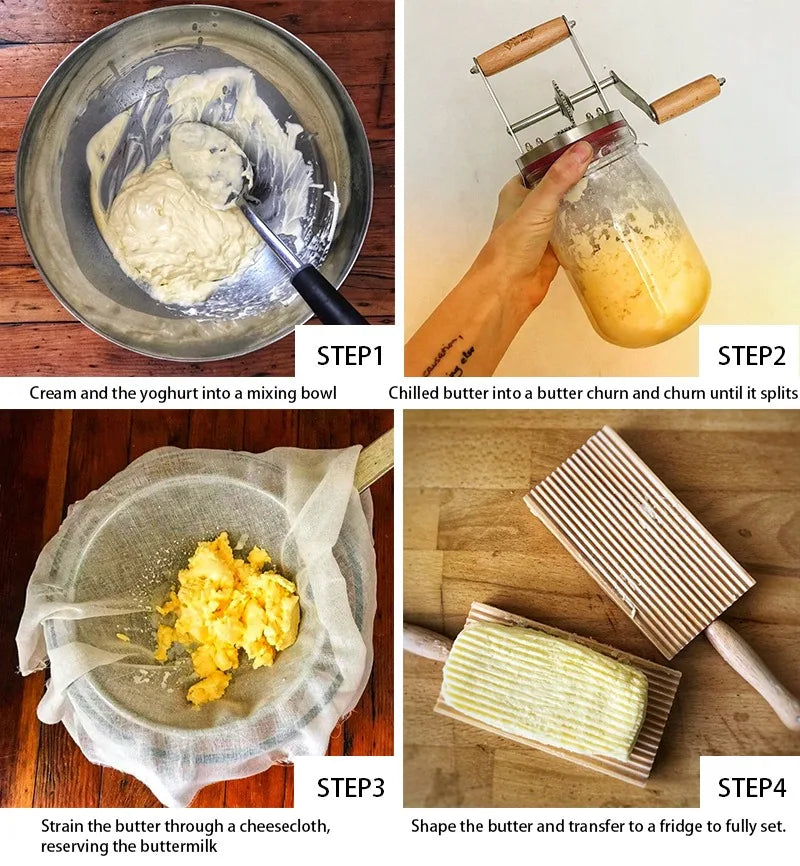 STEP1

Cream and the yoghurt into a mixing bowl

STEP2

Chilled butter into a butter churn and churn until it splits

STEP3

Strain the butter through a cheesecloth, reserving the buttermilk

STEP4

Shape the butter and transfer to a fridge to fully set.