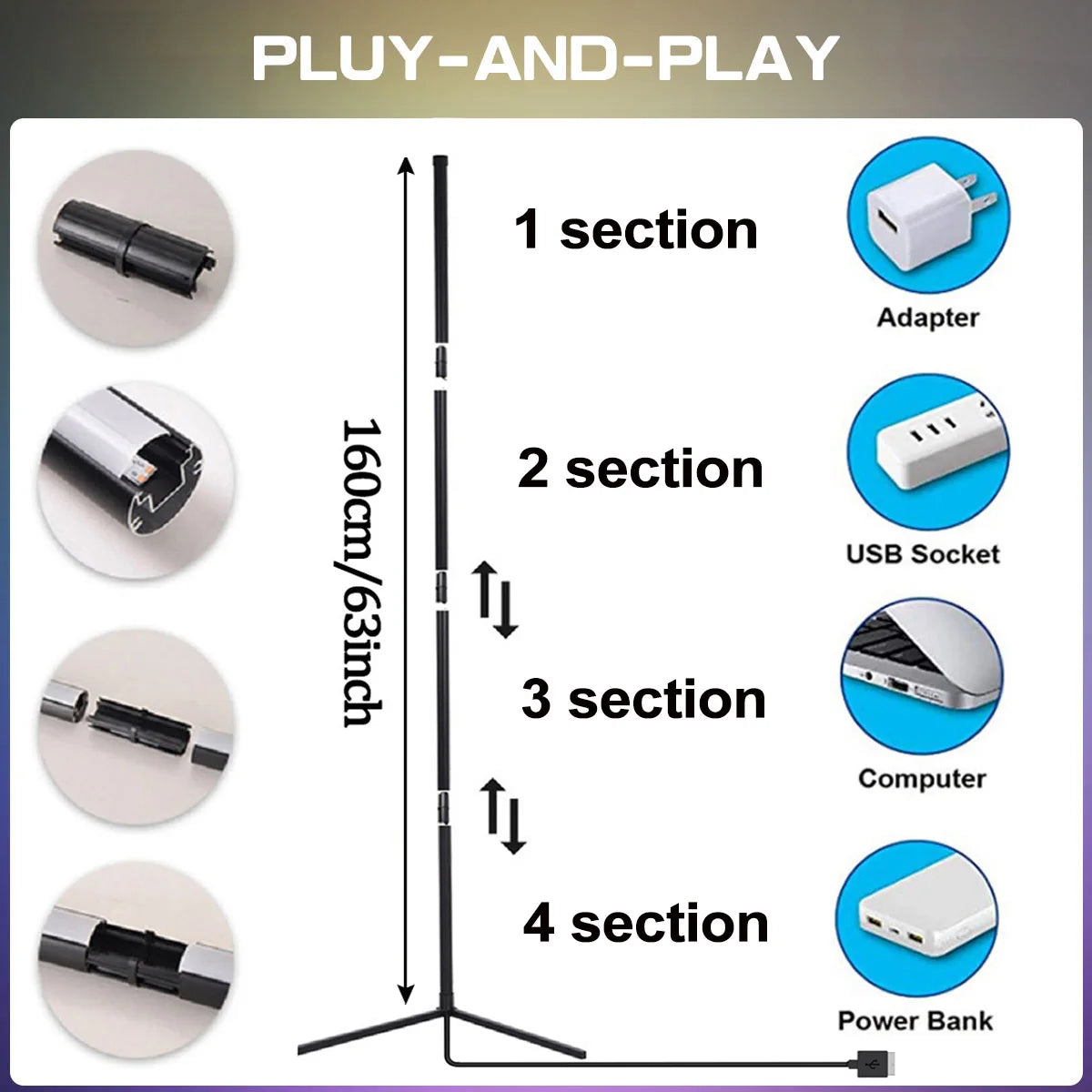 PLUY-AND-PLAY

160cm/63inch

1 section

2 section

3 section

4 section

Adapter

USB Socket

Computer

Power Bank