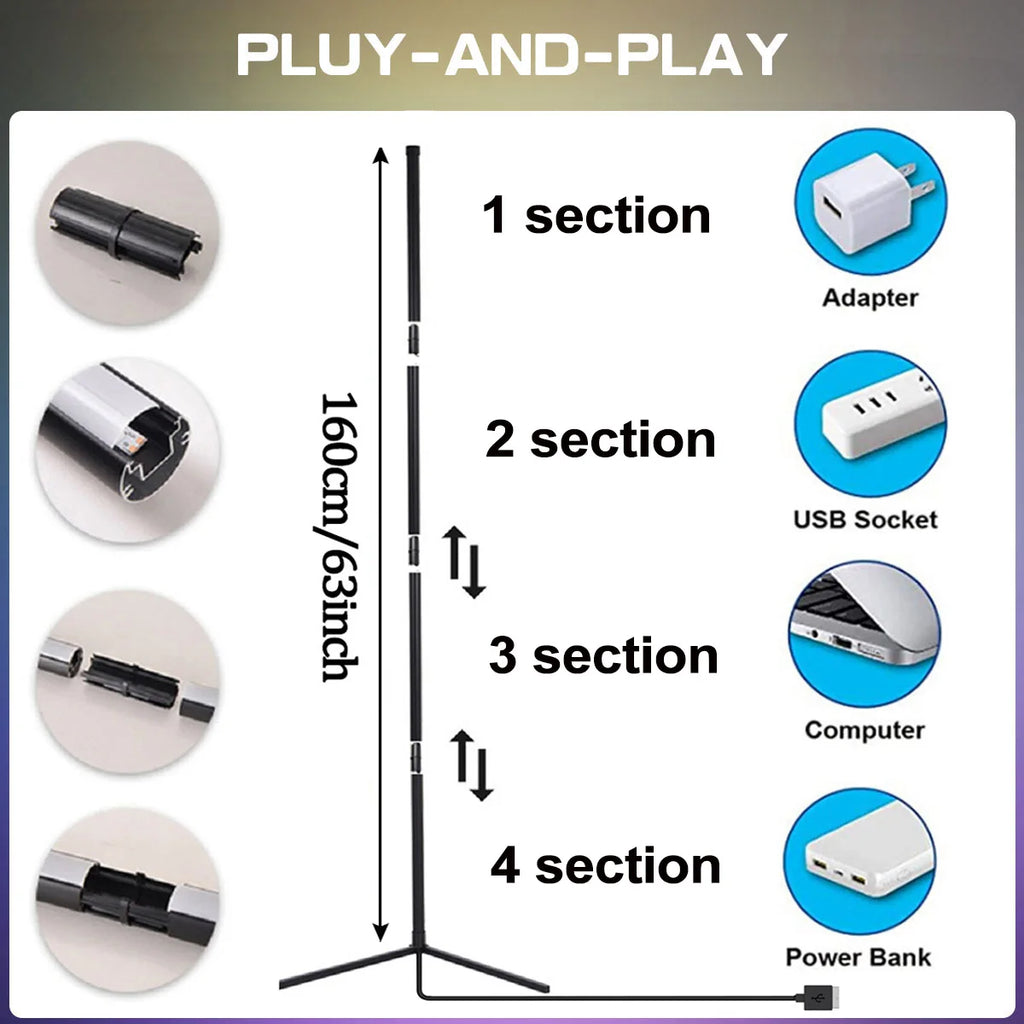 PLUY-AND-PLAY

160cm/63inch

1 section

2 section

3 section

4 section

Adapter

USB Socket

Computer

Power Bank